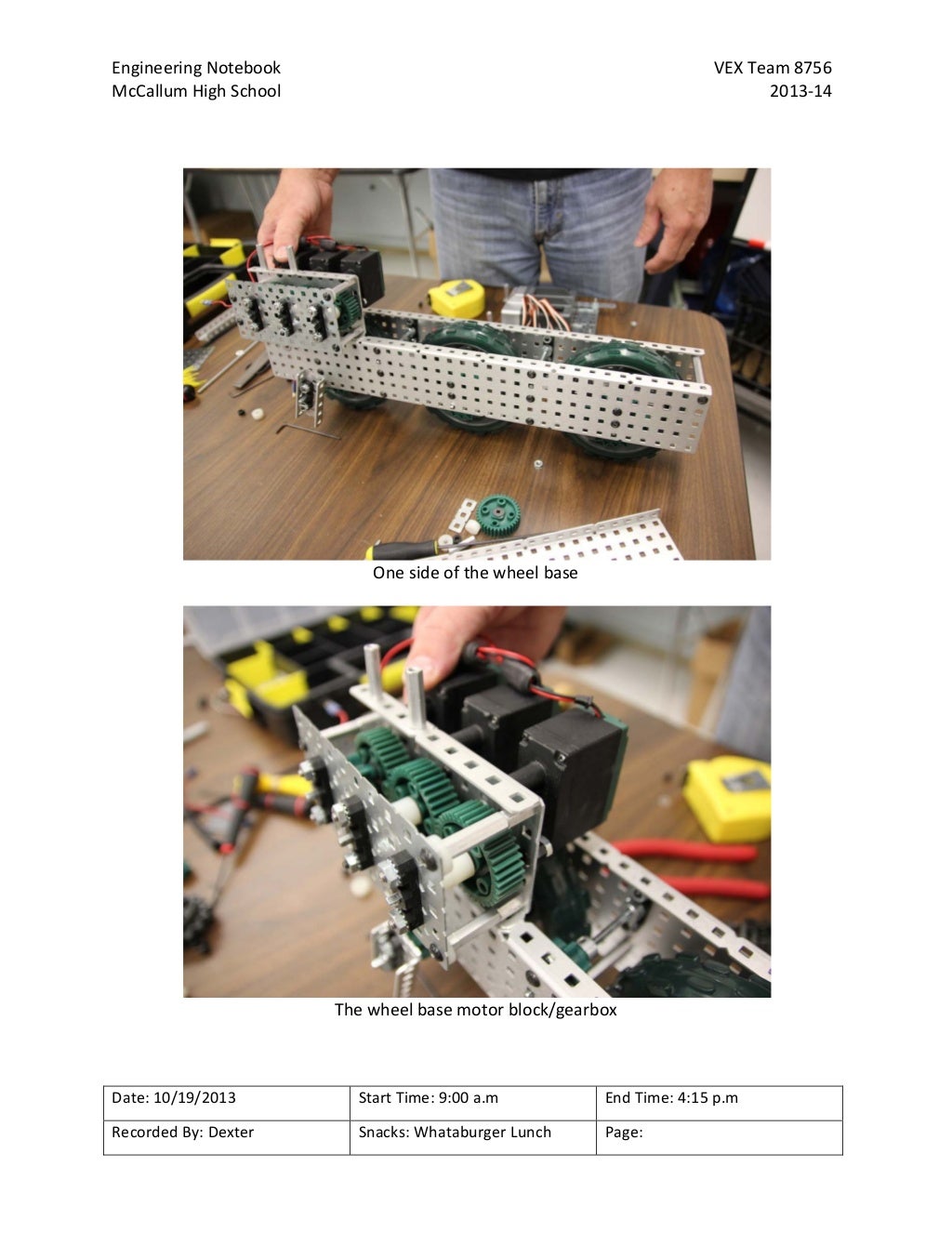 Engineering Notebook
McCallum High School

VEX Team 8756
2013-14

One side of the wheel base

The wheel base motor block/gearbox

| Date: 10/19/2013 | Start Time: 9:00 a.m | End Time: 4:15 p.m |
|---|---|---|
| Recorded By: Dexter | Snacks: Whataburger Lunch | Page: |