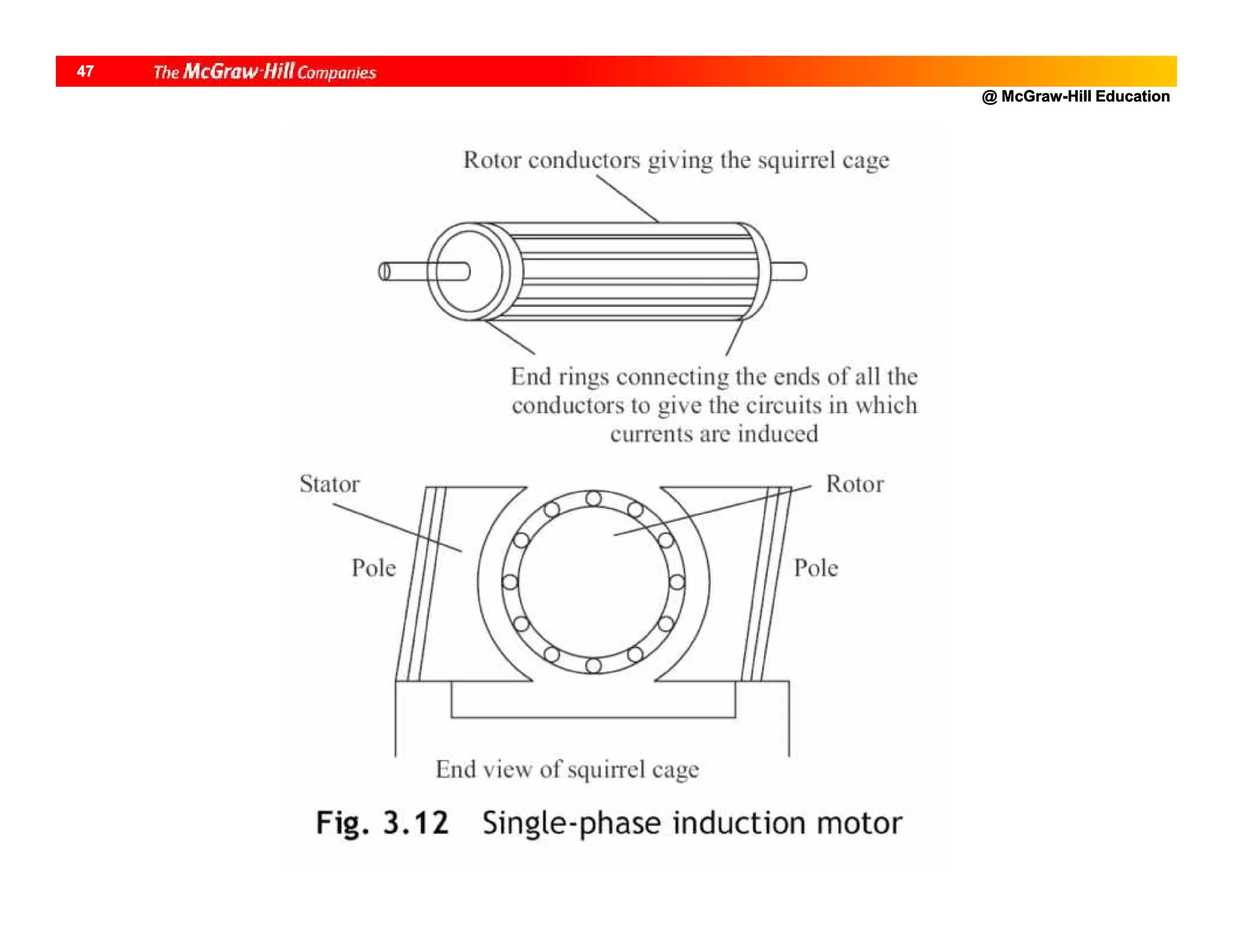 47 The McGraw-Hill Companies

@ McGraw-Hill Education

Rotor conductors giving the squirrel cage

End rings connecting the ends of all the conductors to give the circuits in which currents are induced

Stator

Rotor

Pole

Pole

End view of squirrel cage

Fig. 3.12 Single-phase induction motor