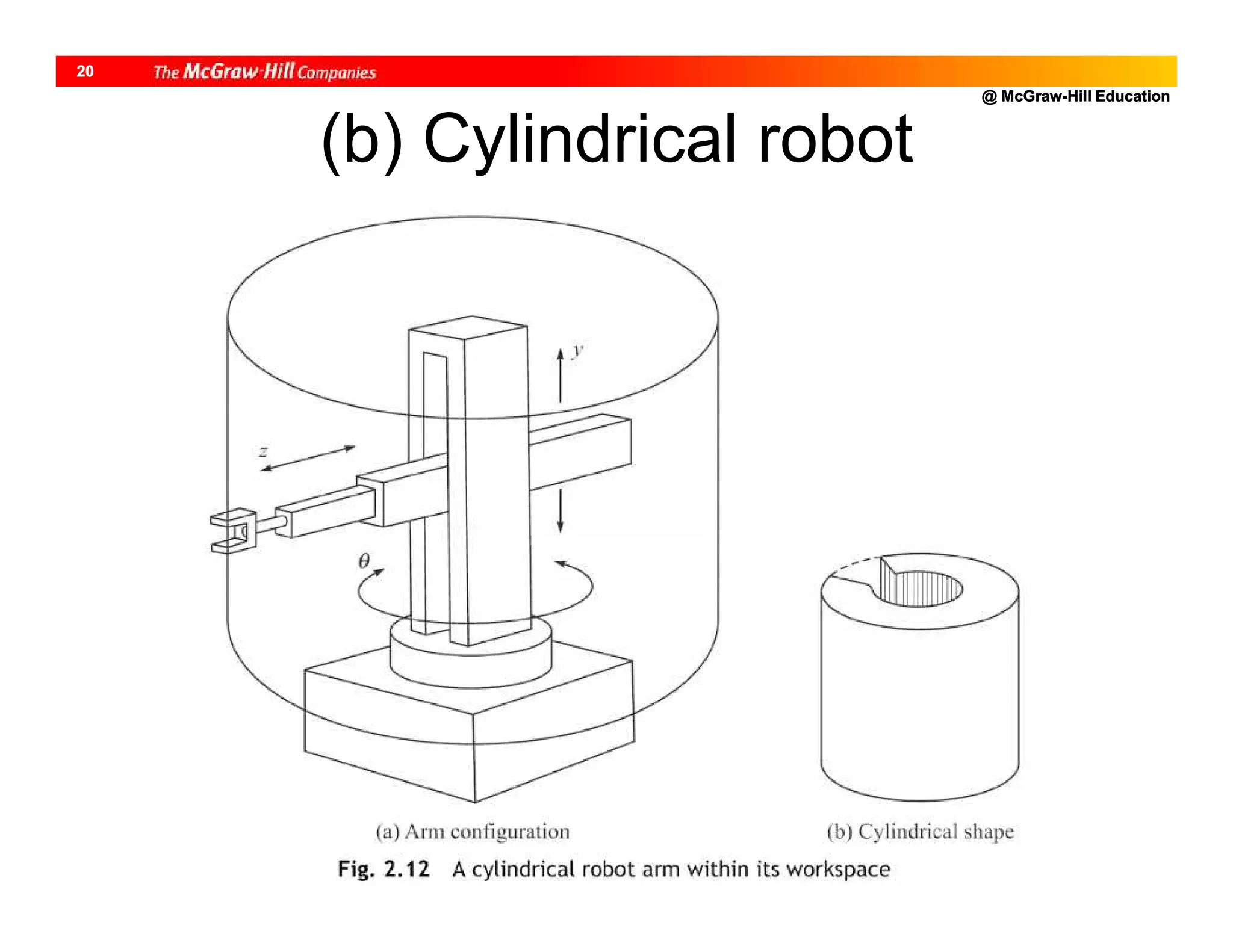 20 The McGraw-Hill Companies

@ McGraw-Hill Education

(b) Cylindrical robot

$y$

$z$

$\theta$

(a) Arm configuration

(b) Cylindrical shape

Fig. 2.12 A cylindrical robot arm within its workspace