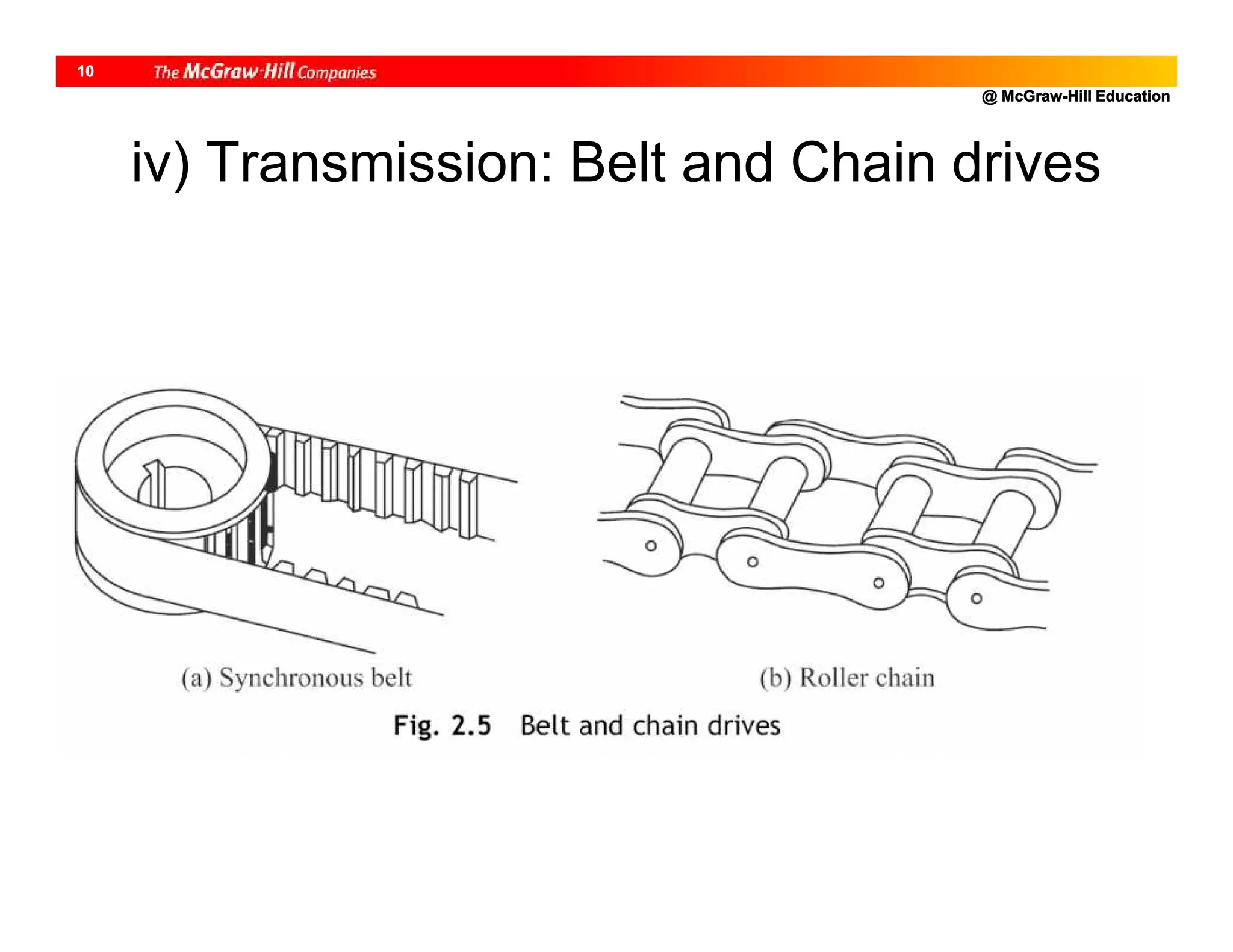 10 The McGraw-Hill Companies

@ McGraw-Hill Education

iv) Transmission: Belt and Chain drives

(a) Synchronous belt

(b) Roller chain

Fig. 2.5 Belt and chain drives