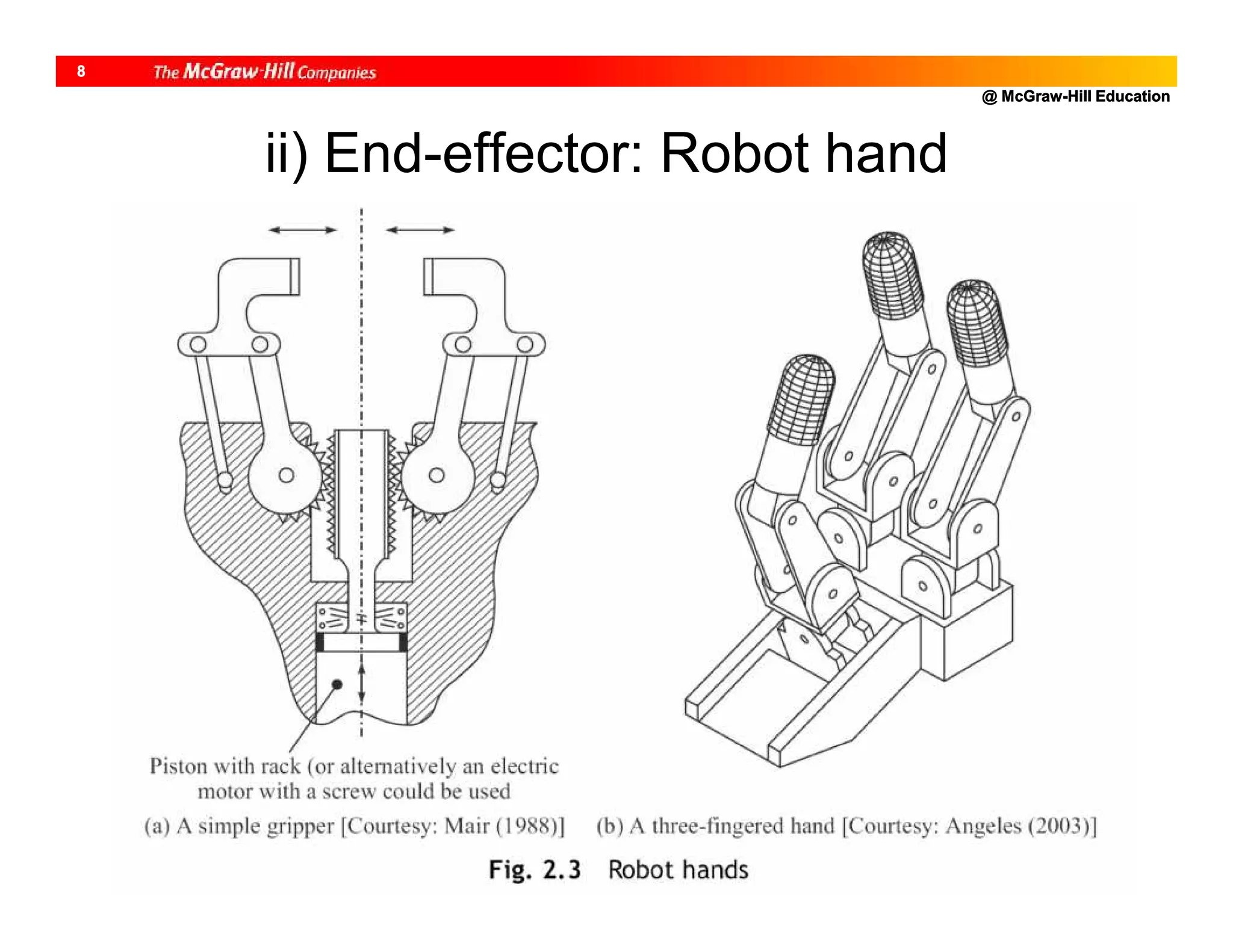 8 The McGraw-Hill Companies

@ McGraw-Hill Education

ii) End-effector: Robot hand

Piston with rack (or alternatively an electric motor with a screw could be used

(a) A simple gripper [Courtesy: Mair (1988)]

(b) A three-fingered hand [Courtesy: Angeles (2003)]

Fig. 2.3 Robot hands