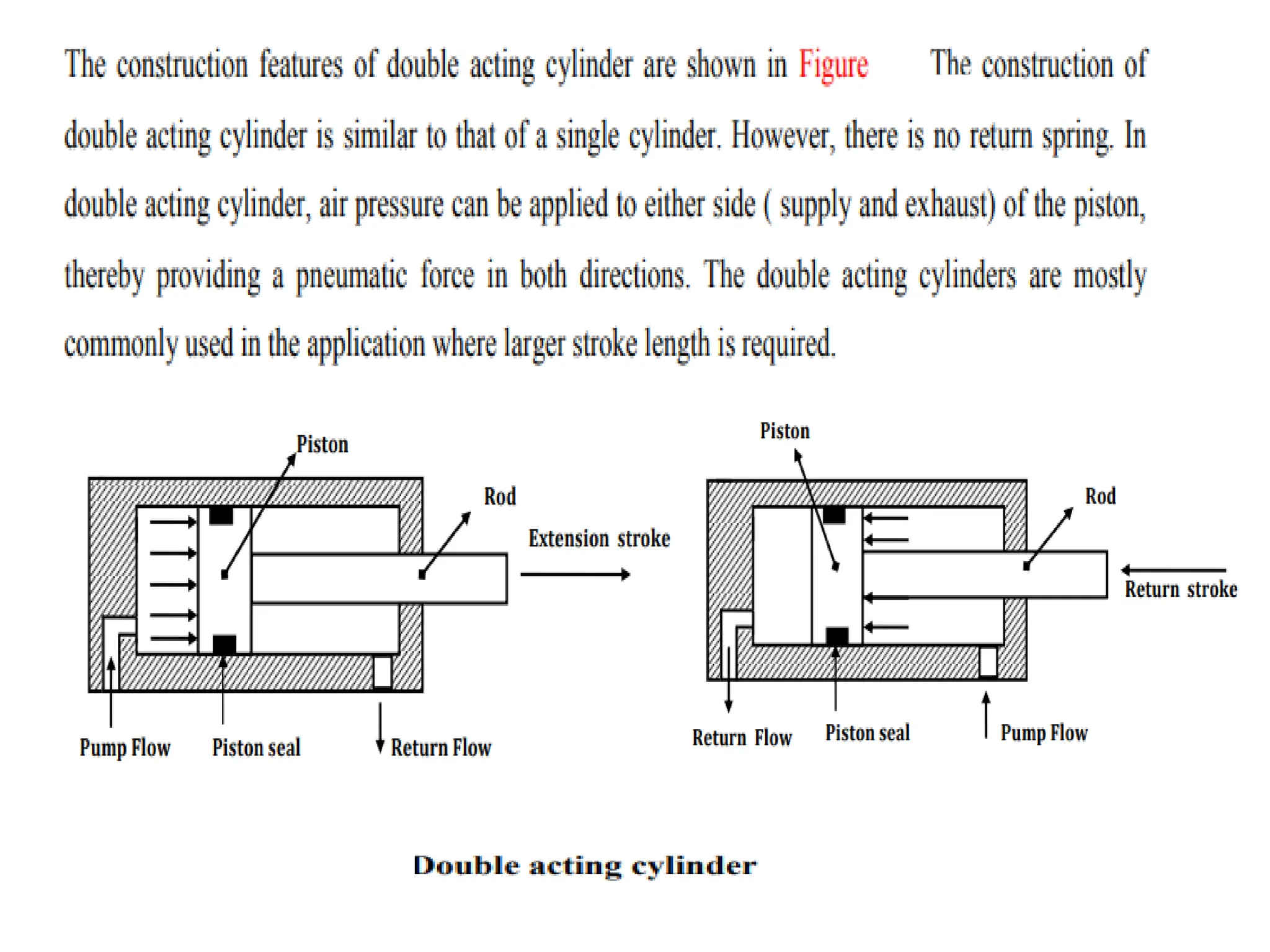 The construction features of double acting cylinder are shown in Figure The construction of double acting cylinder is similar to that of a single cylinder. However, there is no return spring. In double acting cylinder, air pressure can be applied to either side ( supply and exhaust) of the piston, thereby providing a pneumatic force in both directions. The double acting cylinders are mostly commonly used in the application where larger stroke length is required.

Piston
Rod
Extension stroke
Pump Flow
Piston seal
Return Flow

Piston
Rod
Return stroke
Return Flow
Piston seal
Pump Flow

Double acting cylinder