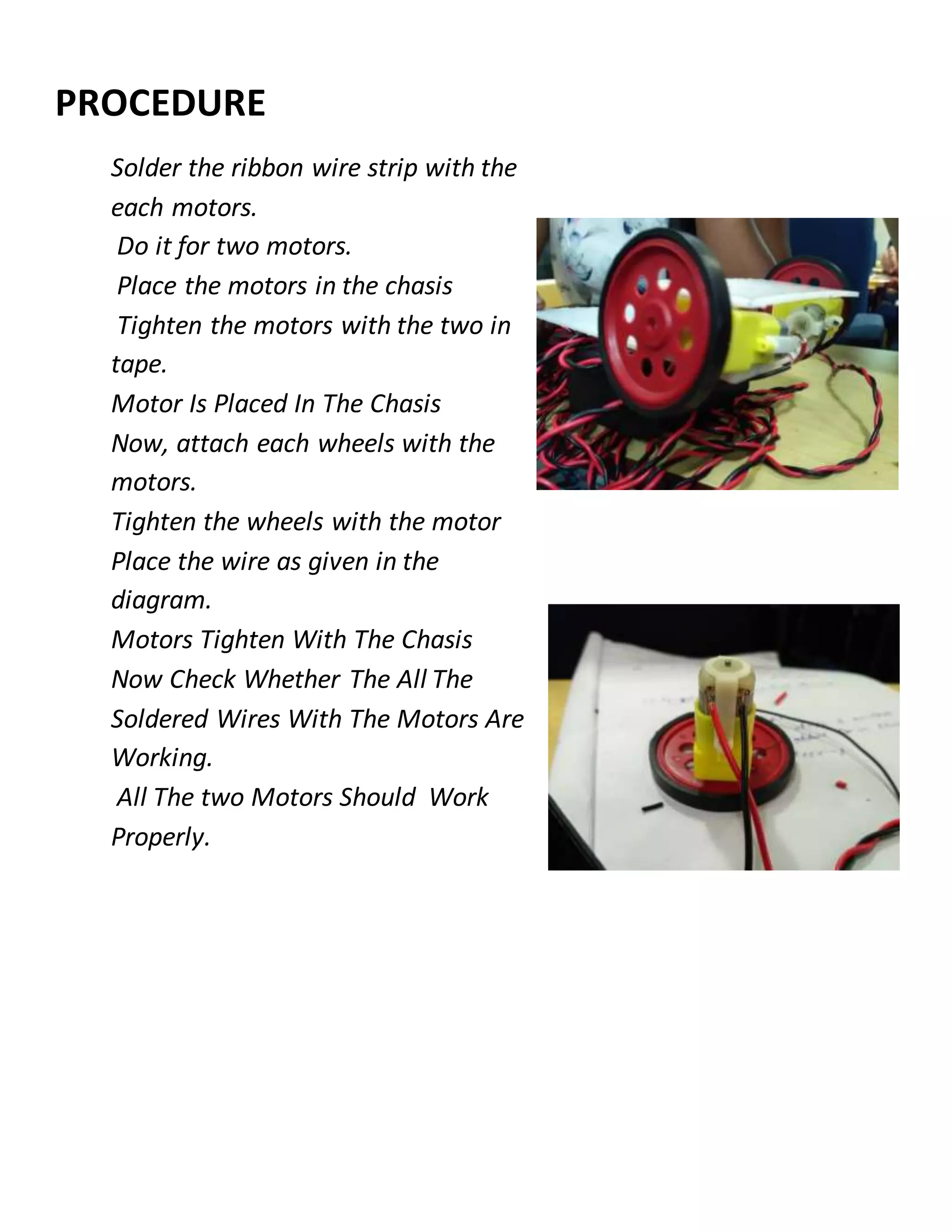 PROCEDURE

Solder the ribbon wire strip with the each motors.
Do it for two motors.
Place the motors in the chasis
Tighten the motors with the two in tape.
Motor Is Placed In The Chasis
Now, attach each wheels with the motors.
Tighten the wheels with the motor
Place the wire as given in the diagram.
Motors Tighten With The Chasis
Now Check Whether The All The Soldered Wires With The Motors Are Working.
All The two Motors Should Work Properly.