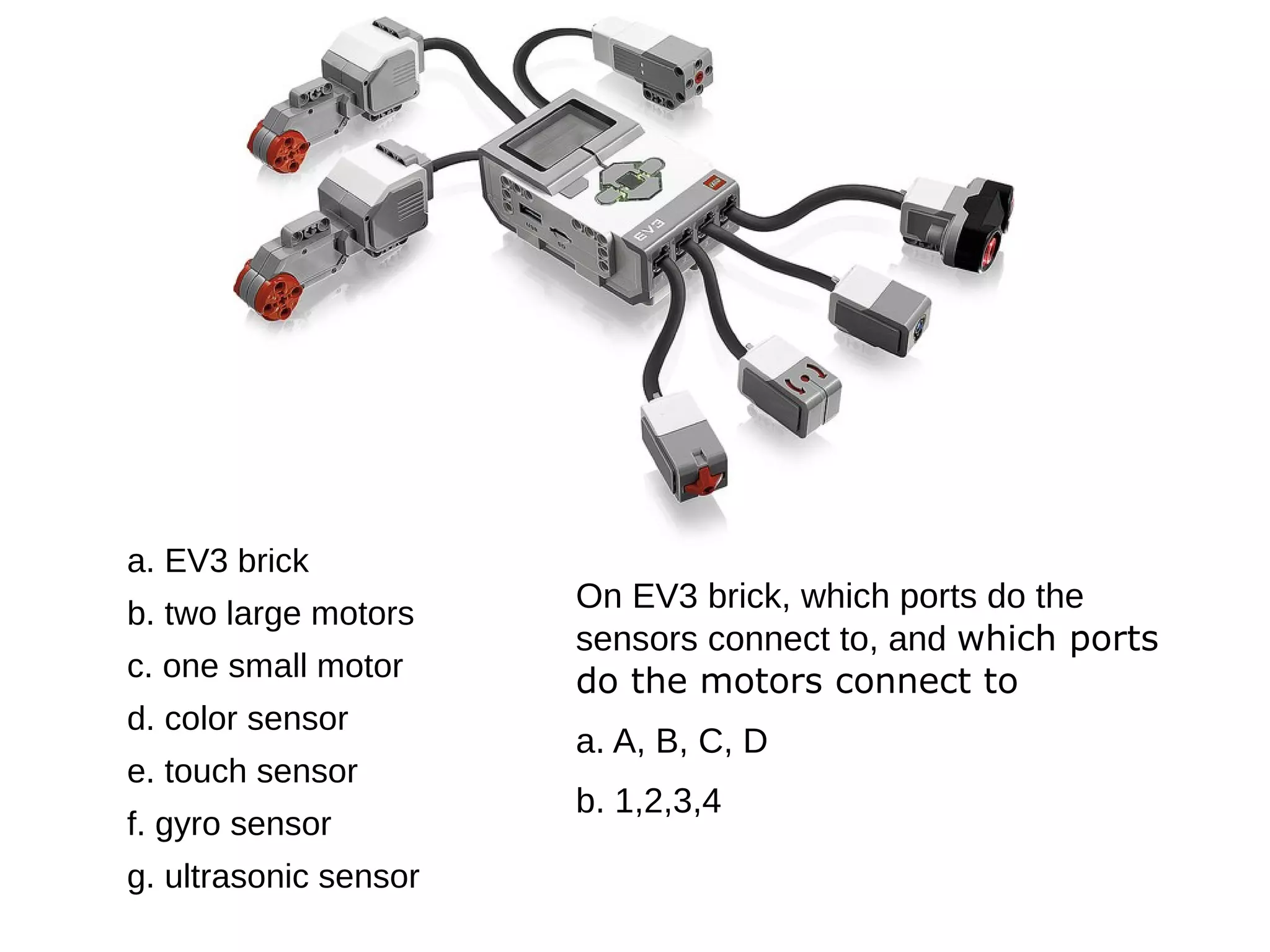 EV3

a. EV3 brick

b. two large motors

c. one small motor

d. color sensor

e. touch sensor

f. gyro sensor

g. ultrasonic sensor

On EV3 brick, which ports do the sensors connect to, and which ports do the motors connect to

a. A, B, C, D

b. 1,2,3,4