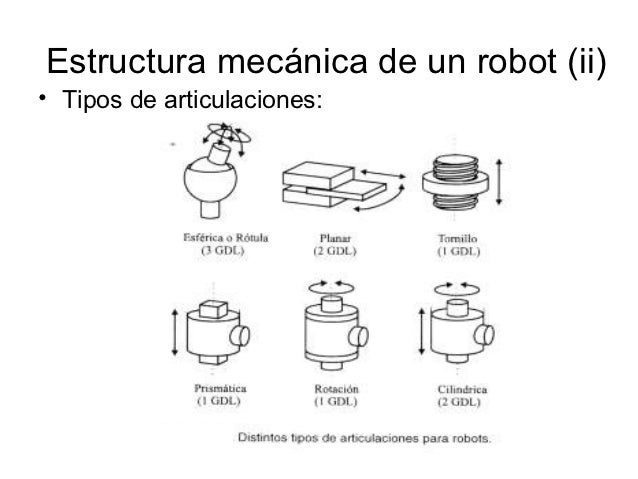 Estructura mecánica de un robot (ii)

• Tipos de articulaciones:

Esférica o Rótula
(3 GDL)

Planar
(2 GDL)

Tornillo
(1 GDL)

Prismática
(1 GDL)

Rotación
(1 GDL)

Cilíndrica
(2 GDL)

Distintos tipos de articulaciones para robots.