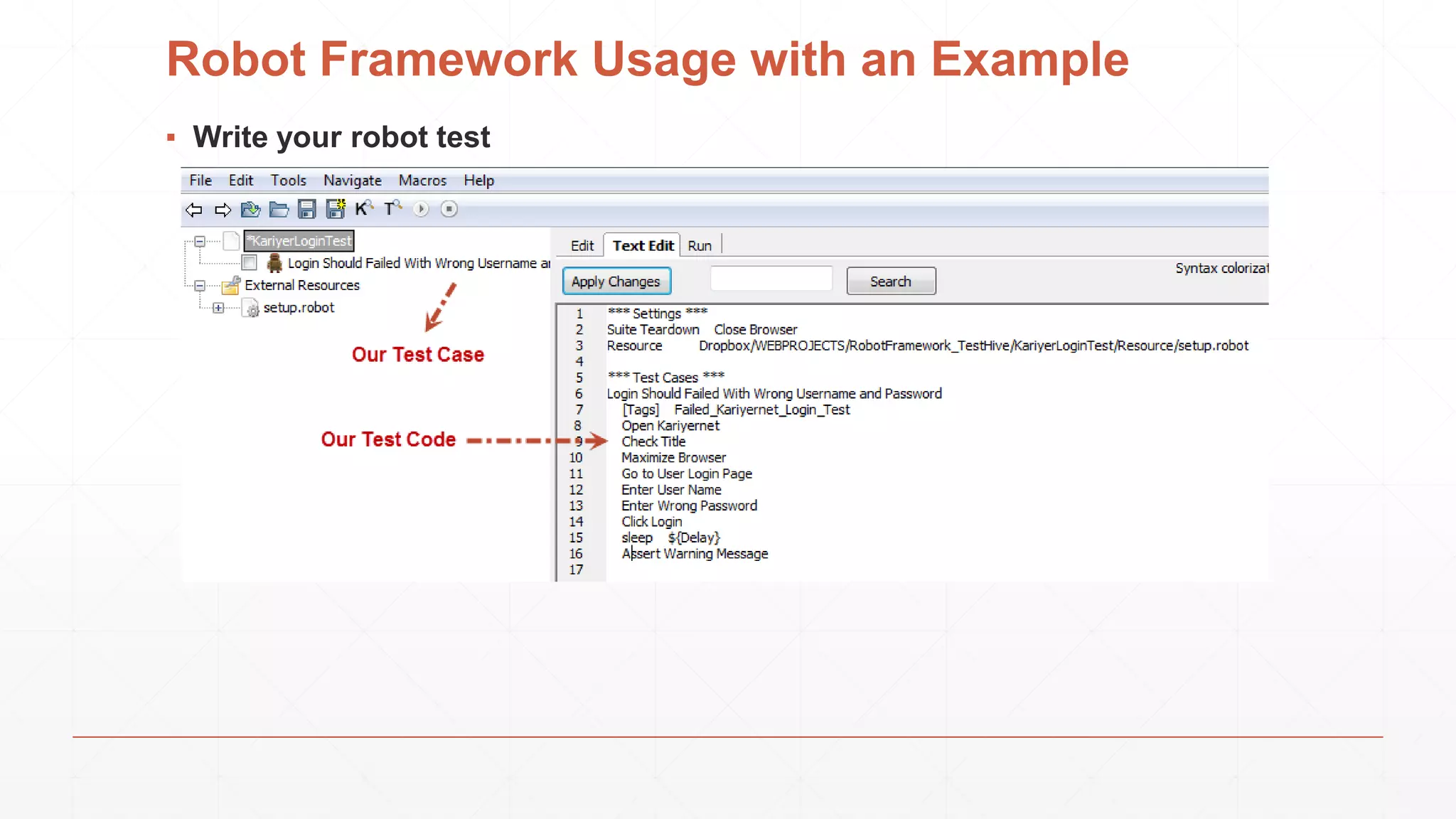 Robot Framework Usage with an Example

▪ Write your robot test

File Edit Tools Navigate Macros Help

*KariyerLoginTest
Login Should Failed With Wrong Username ar
External Resources
setup.robot

Our Test Case

Our Test Code

Edit Text Edit Run

Apply Changes Search Syntax colorizat

1 *** Settings ***
2 Suite Teardown Close Browser
3 Resource Dropbox/WEBPROJECTS/RobotFramework_TestHive/KariyerLoginTest/Resource/setup.robot
4
5 *** Test Cases ***
6 Login Should Failed With Wrong Username and Password
7 [Tags] Failed_Kariyernet_Login_Test
8 Open Kariyernet
9 Check Title
10 Maximize Browser
11 Go to User Login Page
12 Enter User Name
13 Enter Wrong Password
14 Click Login
15 sleep ${Delay}
16 Assert Warning Message
17