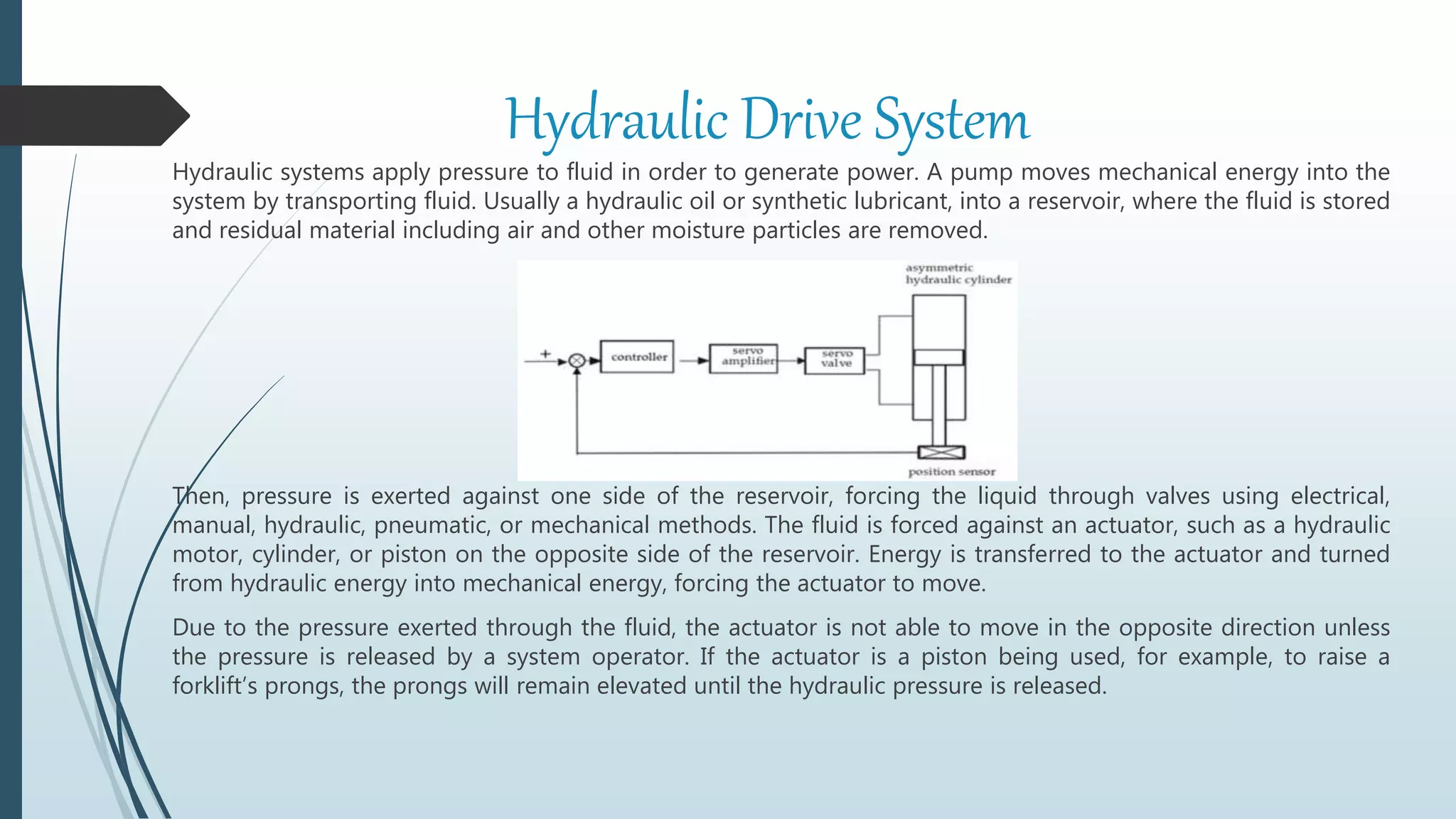 Hydraulic Drive System

Hydraulic systems apply pressure to fluid in order to generate power. A pump moves mechanical energy into the system by transporting fluid. Usually a hydraulic oil or synthetic lubricant, into a reservoir, where the fluid is stored and residual material including air and other moisture particles are removed.

asymmetric hydraulic cylinder

+

controller

servo amplifier

servo valve

position sensor

Then, pressure is exerted against one side of the reservoir, forcing the liquid through valves using electrical, manual, hydraulic, pneumatic, or mechanical methods. The fluid is forced against an actuator, such as a hydraulic motor, cylinder, or piston on the opposite side of the reservoir. Energy is transferred to the actuator and turned from hydraulic energy into mechanical energy, forcing the actuator to move.

Due to the pressure exerted through the fluid, the actuator is not able to move in the opposite direction unless the pressure is released by a system operator. If the actuator is a piston being used, for example, to raise a forklift's prongs, the prongs will remain elevated until the hydraulic pressure is released.