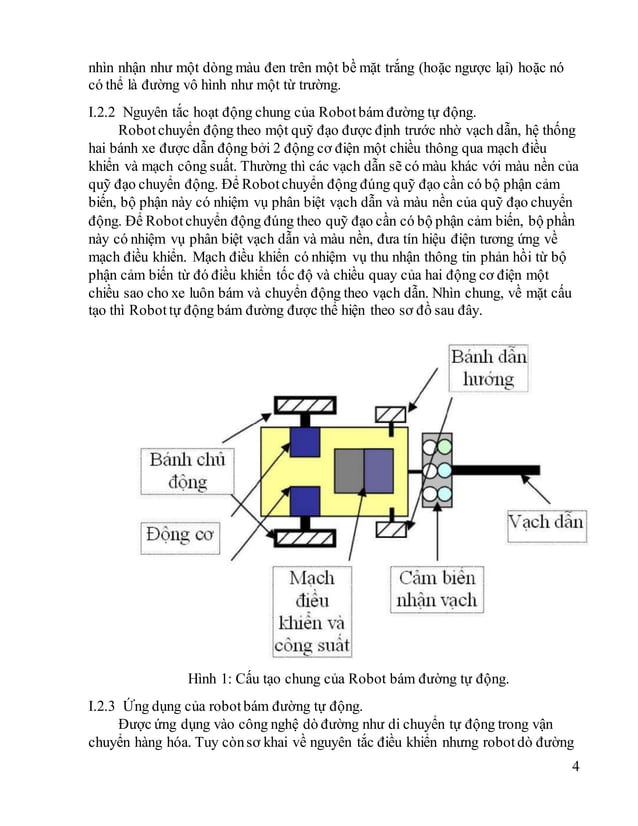 nhìn nhận như một dòng màu đen trên một bề mặt trắng (hoặc ngược lại) hoặc nó có thể là đường vô hình như một từ trường.

I.2.2 Nguyên tắc hoạt động chung của Robot bám đường tự động.

Robot chuyển động theo một quỹ đạo được định trước nhờ vạch dẫn, hệ thống hai bánh xe được dẫn động bởi 2 động cơ điện một chiều thông qua mạch điều khiển và mạch công suất. Thường thì các vạch dẫn sẽ có màu khác với màu nền của quỹ đạo chuyển động. Để Robot chuyển động đúng quỹ đạo cần có bộ phận cảm biến, bộ phận này có nhiệm vụ phân biệt vạch dẫn và màu nền của quỹ đạo chuyển động. Để Robot chuyển động đúng theo quỹ đạo cần có bộ phận cảm biến, bộ phần này có nhiệm vụ phân biệt vạch dẫn và màu nền, đưa tín hiệu điện tương ứng về mạch điều khiển. Mạch điều khiển có nhiệm vụ thu nhận thông tin phản hồi từ bộ phận cảm biến từ đó điều khiển tốc độ và chiều quay của hai động cơ điện một chiều sao cho xe luôn bám và chuyển động theo vạch dẫn. Nhìn chung, về mặt cấu tạo thì Robot tự động bám đường được thể hiện theo sơ đồ sau đây.

Bánh dẫn hướng

Bánh chủ động

Động cơ

Vạch dẫn

Mạch điều khiển và công suất

Cảm biến nhận vạch

Hình 1: Cấu tạo chung của Robot bám đường tự động.

I.2.3 Ứng dụng của robot bám đường tự động.

Được ứng dụng vào công nghệ dò đường như di chuyển tự động trong vận chuyển hàng hóa. Tuy còn sơ khai về nguyên tắc điều khiển nhưng robot dò đường

4