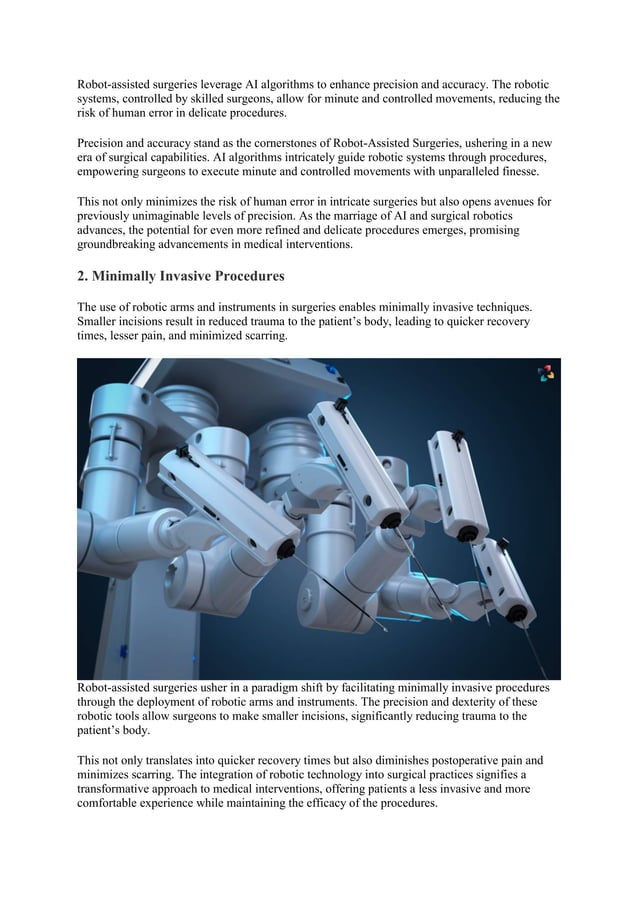 Robot-assisted surgeries leverage AI algorithms to enhance precision and accuracy. The robotic systems, controlled by skilled surgeons, allow for minute and controlled movements, reducing the risk of human error in delicate procedures.

Precision and accuracy stand as the cornerstones of Robot-Assisted Surgeries, ushering in a new era of surgical capabilities. AI algorithms intricately guide robotic systems through procedures, empowering surgeons to execute minute and controlled movements with unparalleled finesse.

This not only minimizes the risk of human error in intricate surgeries but also opens avenues for previously unimaginable levels of precision. As the marriage of AI and surgical robotics advances, the potential for even more refined and delicate procedures emerges, promising groundbreaking advancements in medical interventions.

2. Minimally Invasive Procedures

The use of robotic arms and instruments in surgeries enables minimally invasive techniques. Smaller incisions result in reduced trauma to the patient's body, leading to quicker recovery times, lesser pain, and minimized scarring.

Robot-assisted surgeries usher in a paradigm shift by facilitating minimally invasive procedures through the deployment of robotic arms and instruments. The precision and dexterity of these robotic tools allow surgeons to make smaller incisions, significantly reducing trauma to the patient's body.

This not only translates into quicker recovery times but also diminishes postoperative pain and minimizes scarring. The integration of robotic technology into surgical practices signifies a transformative approach to medical interventions, offering patients a less invasive and more comfortable experience while maintaining the efficacy of the procedures.