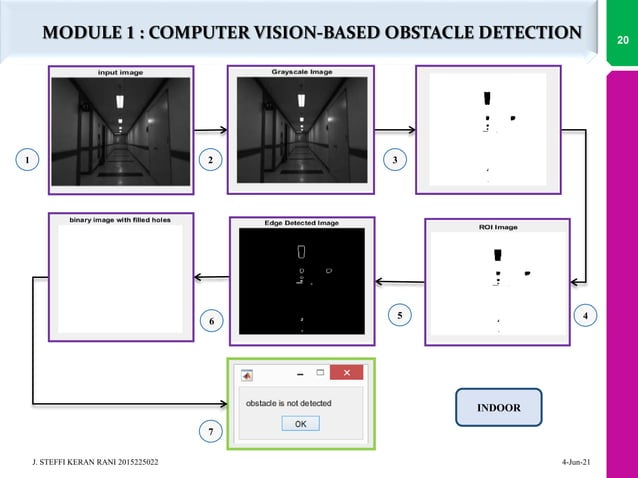 MODULE 1 : COMPUTER VISION-BASED OBSTACLE DETECTION

20

input image

1

Grayscale Image

2

3

binary image with filled holes

6

Edge Detected Image

5

ROI Image

4

obstacle is not detected

OK

7

INDOOR

J. STEFFI KERAN RANI 2015225022

4-Jun-21