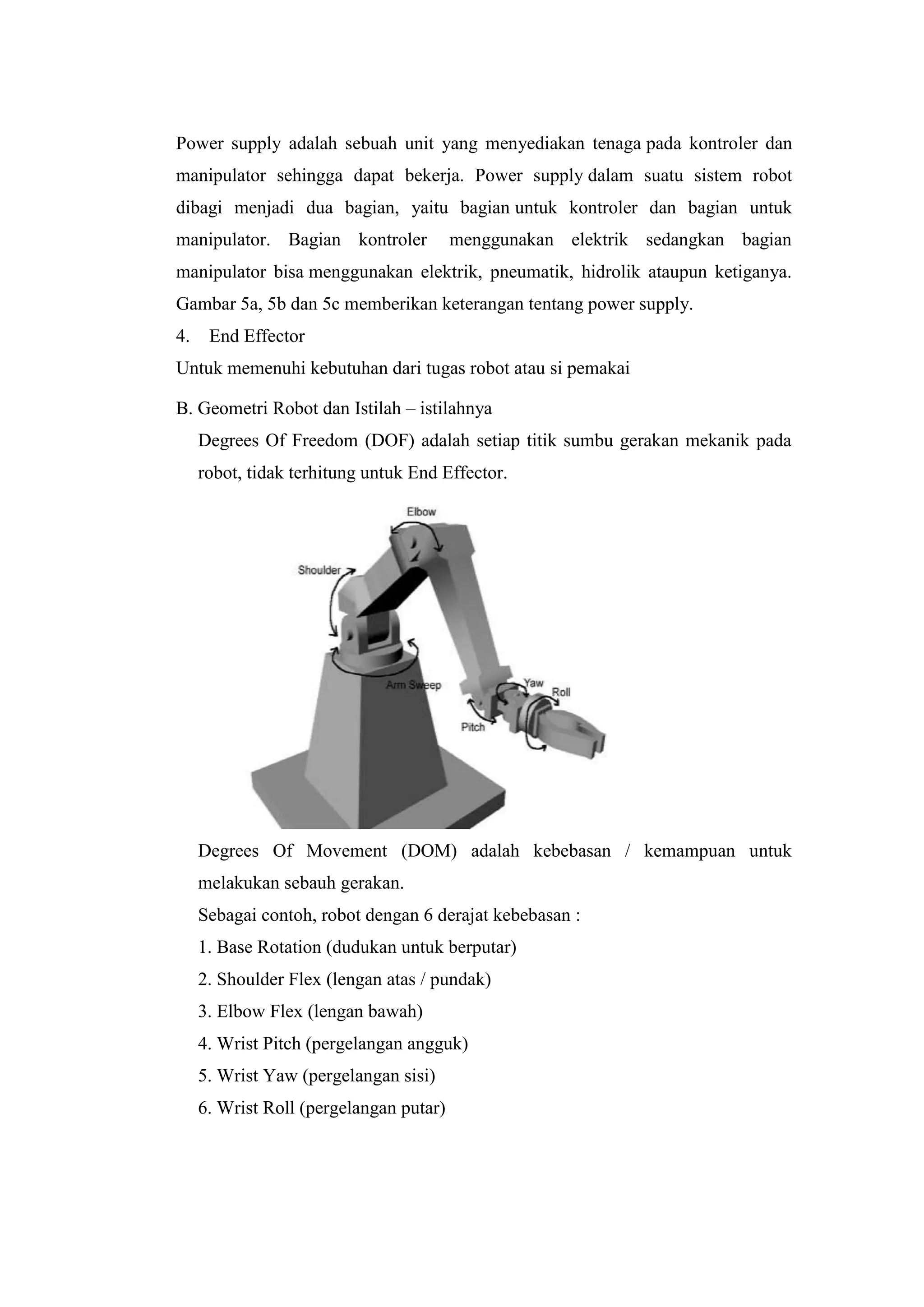 Power supply adalah sebuah unit yang menyediakan tenaga pada kontroler dan manipulator sehingga dapat bekerja. Power supply dalam suatu sistem robot dibagi menjadi dua bagian, yaitu bagian untuk kontroler dan bagian untuk manipulator. Bagian kontroler menggunakan elektrik sedangkan bagian manipulator bisa menggunakan elektrik, pneumatik, hidrolik ataupun ketiganya. Gambar 5a, 5b dan 5c memberikan keterangan tentang power supply.

4. End Effector

Untuk memenuhi kebutuhan dari tugas robot atau si pemakai

B. Geometri Robot dan Istilah – istilahnya

Degrees Of Freedom (DOF) adalah setiap titik sumbu gerakan mekanik pada robot, tidak terhitung untuk End Effector.

Elbow
Shoulder
Arm Sweep
Yaw
Roll
Pitch

Degrees Of Movement (DOM) adalah kebebasan / kemampuan untuk melakukan sebauh gerakan.

Sebagai contoh, robot dengan 6 derajat kebebasan :

1. Base Rotation (dudukan untuk berputar)
2. Shoulder Flex (lengan atas / pundak)
3. Elbow Flex (lengan bawah)
4. Wrist Pitch (pergelangan angguk)
5. Wrist Yaw (pergelangan sisi)
6. Wrist Roll (pergelangan putar)