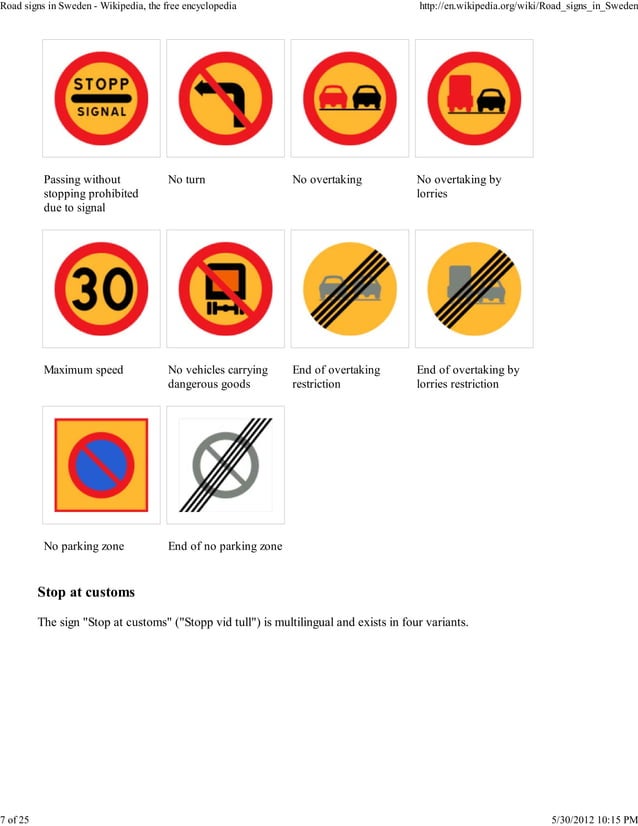 Road signs in Sweden - Wikipedia, the free encyclopedia http://en.wikipedia.org/wiki/Road_signs_in_Sweden

STOPP SIGNAL

Passing without stopping prohibited due to signal

No turn

No overtaking

No overtaking by lorries

30

Maximum speed

No vehicles carrying dangerous goods

End of overtaking restriction

End of overtaking by lorries restriction

No parking zone

End of no parking zone

Stop at customs

The sign "Stop at customs" ("Stopp vid tull") is multilingual and exists in four variants.

7 of 25 5/30/2012 10:15 PM