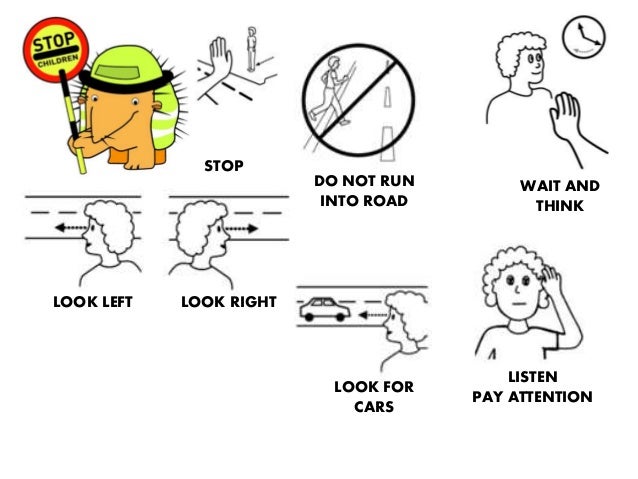 STOP
CHILDREN

STOP

DO NOT RUN INTO ROAD

WAIT AND THINK

LOOK LEFT

LOOK RIGHT

LOOK FOR CARS

LISTEN
PAY ATTENTION