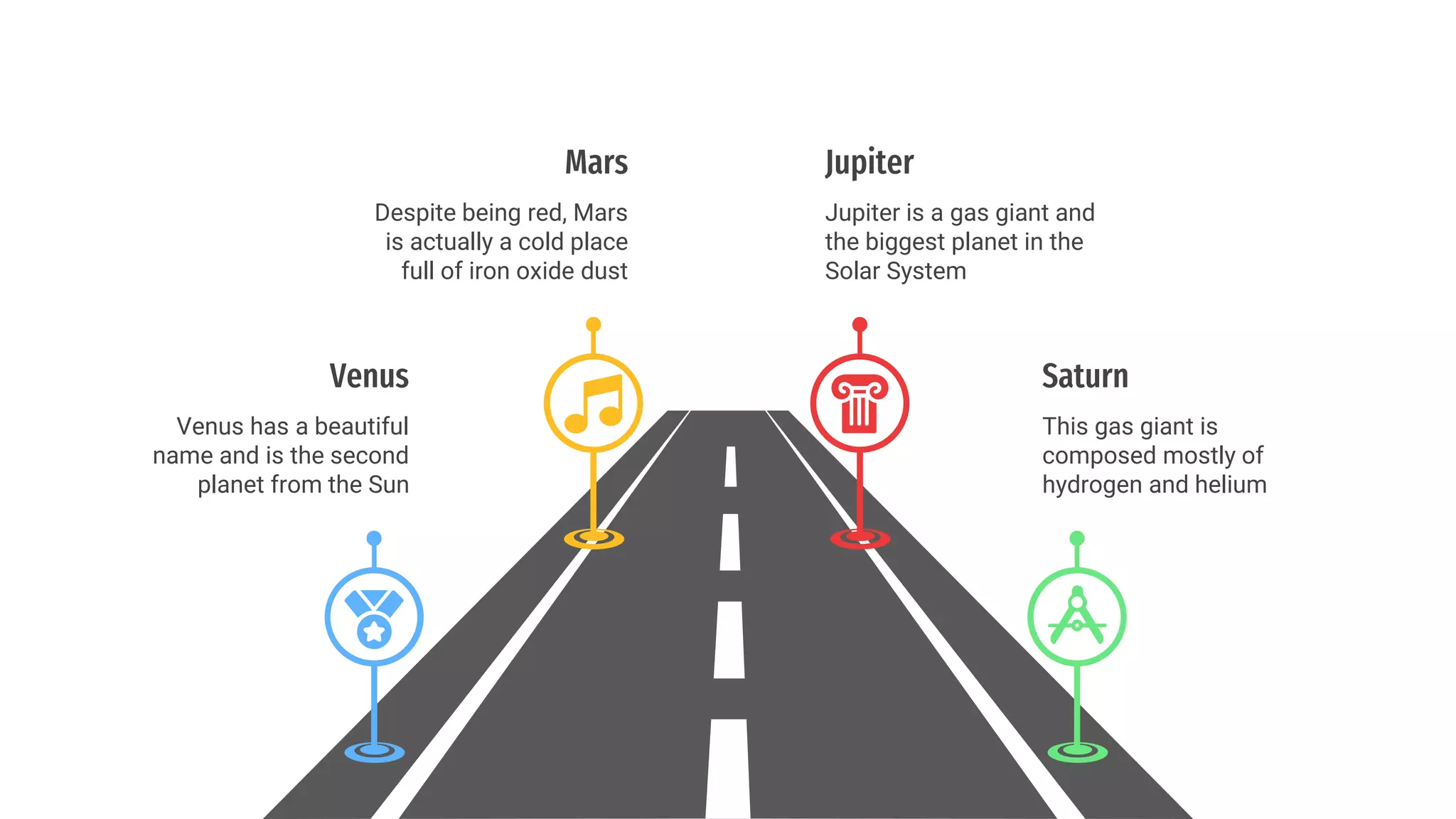 Mars

Despite being red, Mars is actually a cold place full of iron oxide dust

Jupiter

Jupiter is a gas giant and the biggest planet in the Solar System

Venus

Venus has a beautiful name and is the second planet from the Sun

Saturn

This gas giant is composed mostly of hydrogen and helium