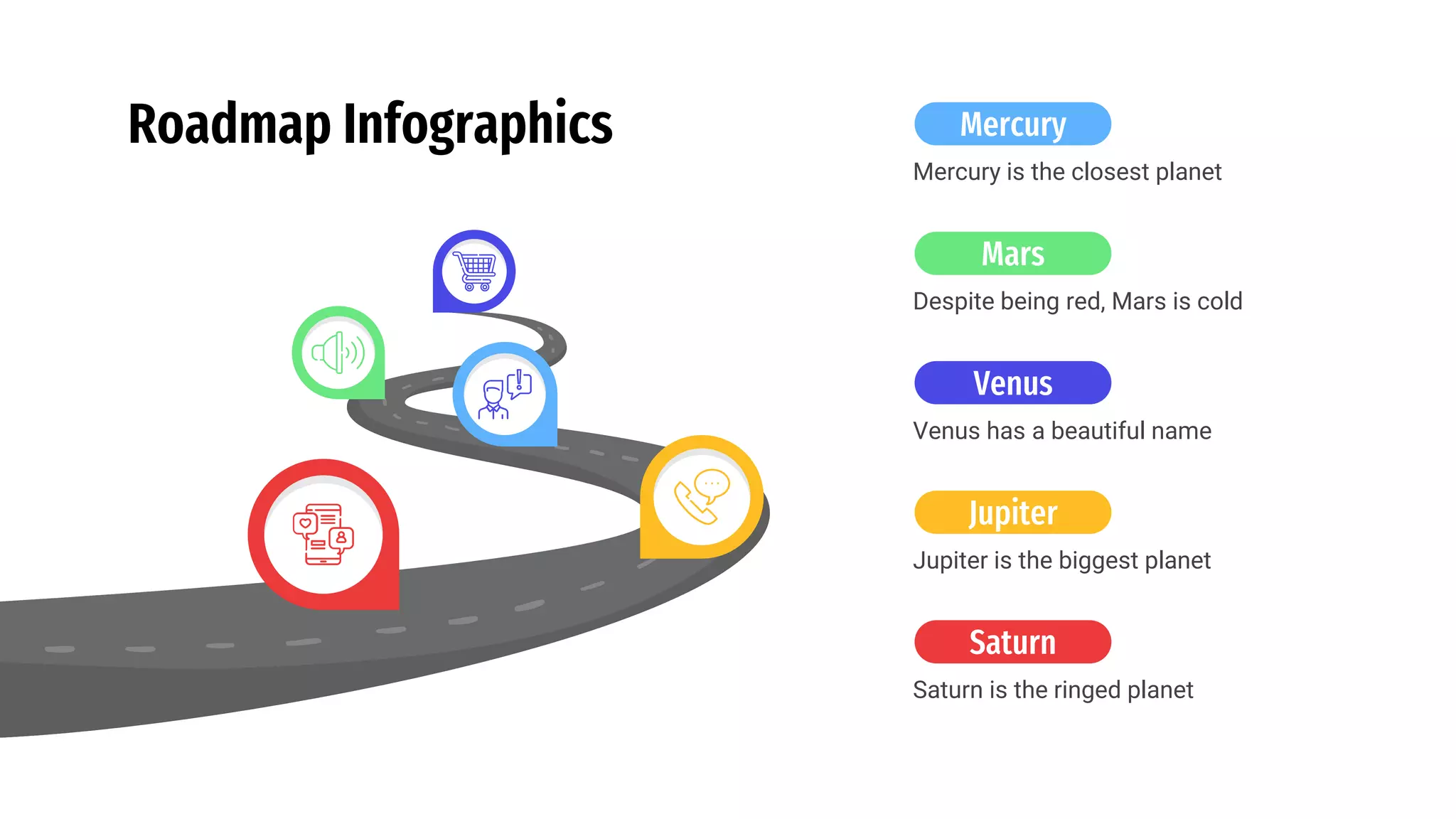 Roadmap Infographics

Mercury

Mercury is the closest planet

Mars

Despite being red, Mars is cold

Venus

Venus has a beautiful name

Jupiter

Jupiter is the biggest planet

Saturn

Saturn is the ringed planet