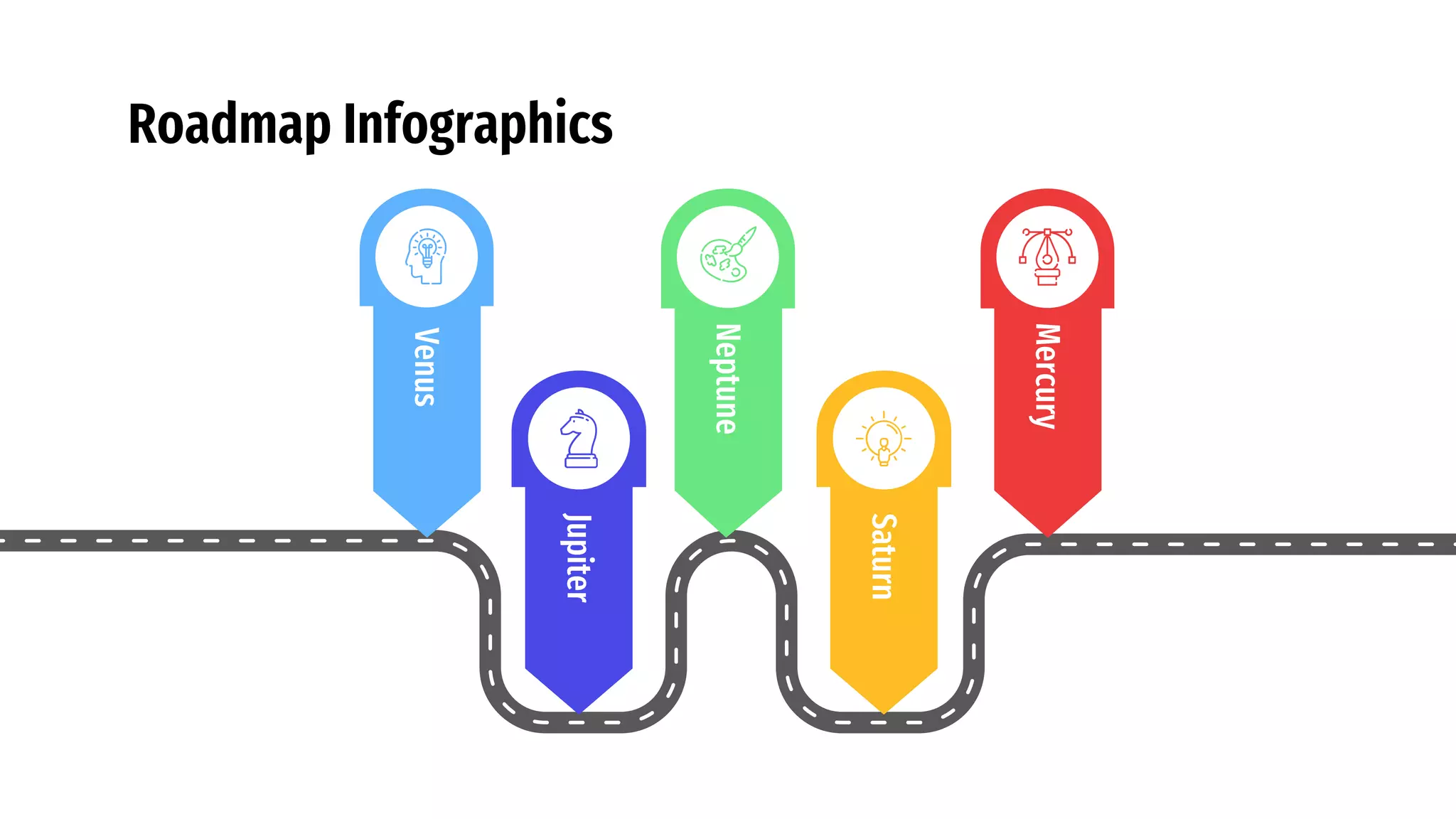 Roadmap Infographics

Venus

Jupiter

Neptune

Saturn

Mercury