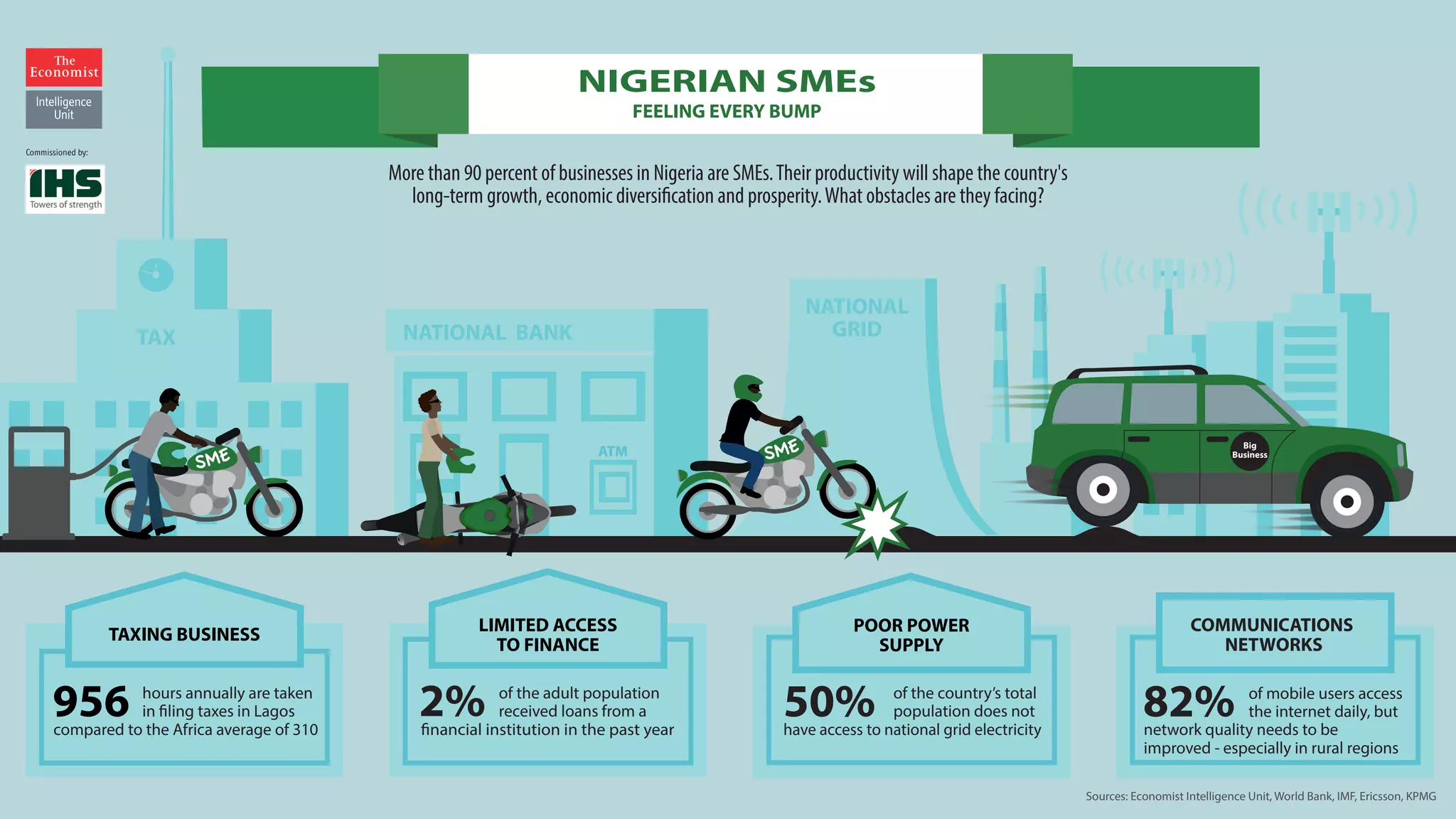 The Economist

Intelligence Unit

Commissioned by:

IHS
Towers of strength

NIGERIAN SMEs
FEELING EVERY BUMP

More than 90 percent of businesses in Nigeria are SMEs. Their productivity will shape the country's long-term growth, economic diversification and prosperity. What obstacles are they facing?

TAX

NATIONAL BANK

ATM

NATIONAL GRID

SME

SME

Big Business

TAXING BUSINESS

956 hours annually are taken in filing taxes in Lagos compared to the Africa average of 310

LIMITED ACCESS TO FINANCE

2% of the adult population received loans from a financial institution in the past year

POOR POWER SUPPLY

50% of the country's total population does not have access to national grid electricity

COMMUNICATIONS NETWORKS

82% of mobile users access the internet daily, but network quality needs to be improved - especially in rural regions

Sources: Economist Intelligence Unit, World Bank, IMF, Ericsson, KPMG