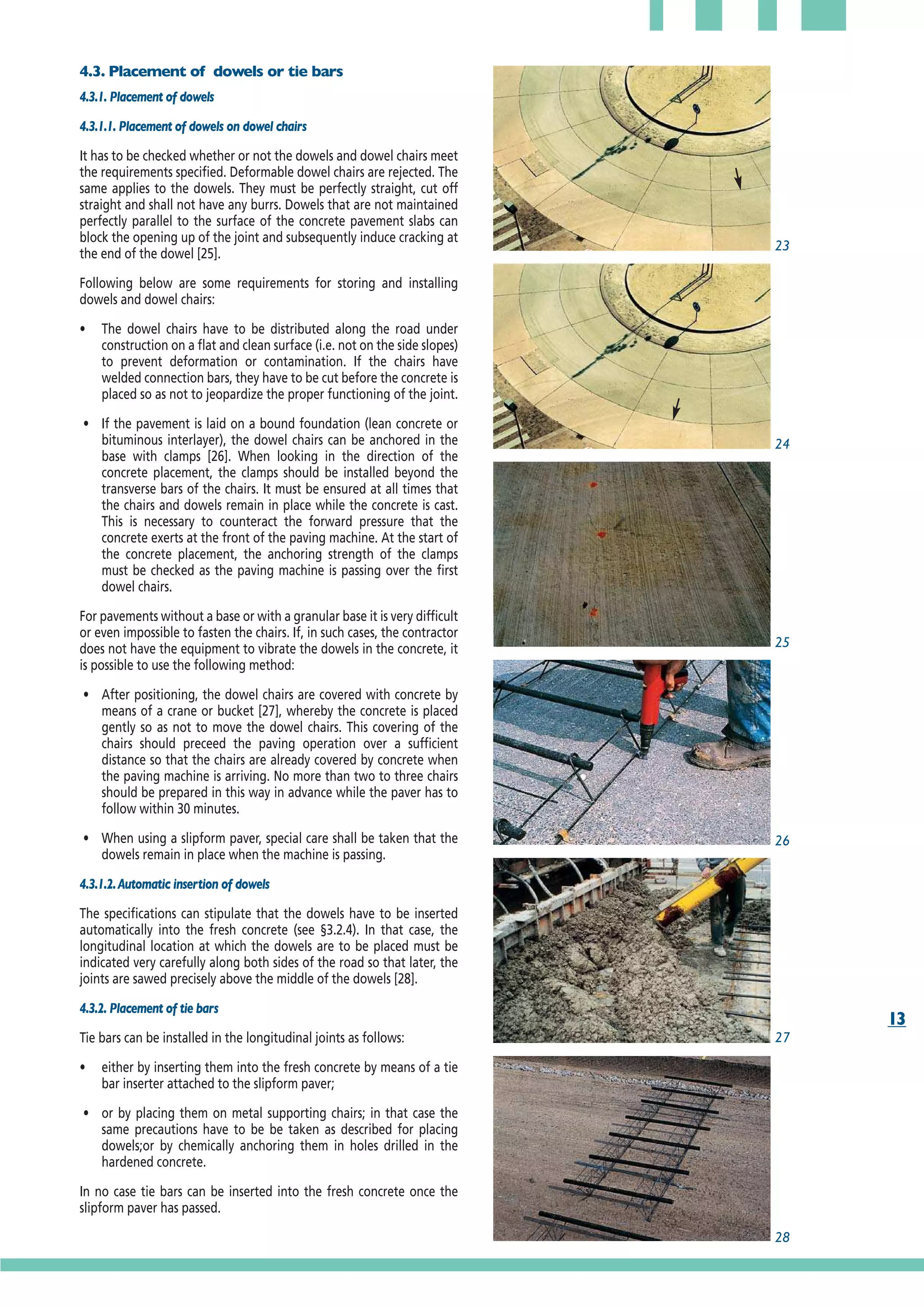 4.3. Placement of dowels or tie bars

4.3.1. Placement of dowels

4.3.1.1. Placement of dowels on dowel chairs

It has to be checked whether or not the dowels and dowel chairs meet the requirements specified. Deformable dowel chairs are rejected. The same applies to the dowels. They must be perfectly straight, cut off straight and shall not have any burrs. Dowels that are not maintained perfectly parallel to the surface of the concrete pavement slabs can block the opening up of the joint and subsequently induce cracking at the end of the dowel [25].

Following below are some requirements for storing and installing dowels and dowel chairs:

• The dowel chairs have to be distributed along the road under construction on a flat and clean surface (i.e. not on the side slopes) to prevent deformation or contamination. If the chairs have welded connection bars, they have to be cut before the concrete is placed so as not to jeopardize the proper functioning of the joint.

• If the pavement is laid on a bound foundation (lean concrete or bituminous interlayer), the dowel chairs can be anchored in the base with clamps [26]. When looking in the direction of the concrete placement, the clamps should be installed beyond the transverse bars of the chairs. It must be ensured at all times that the chairs and dowels remain in place while the concrete is cast. This is necessary to counteract the forward pressure that the concrete exerts at the front of the paving machine. At the start of the concrete placement, the anchoring strength of the clamps must be checked as the paving machine is passing over the first dowel chairs.

For pavements without a base or with a granular base it is very difficult or even impossible to fasten the chairs. If, in such cases, the contractor does not have the equipment to vibrate the dowels in the concrete, it is possible to use the following method:

• After positioning, the dowel chairs are covered with concrete by means of a crane or bucket [27], whereby the concrete is placed gently so as not to move the dowel chairs. This covering of the chairs should preceed the paving operation over a sufficient distance so that the chairs are already covered by concrete when the paving machine is arriving. No more than two to three chairs should be prepared in this way in advance while the paver has to follow within 30 minutes.

• When using a slipform paver, special care shall be taken that the dowels remain in place when the machine is passing.

4.3.1.2. Automatic insertion of dowels

The specifications can stipulate that the dowels have to be inserted automatically into the fresh concrete (see §3.2.4). In that case, the longitudinal location at which the dowels are to be placed must be indicated very carefully along both sides of the road so that later, the joints are sawed precisely above the middle of the dowels [28].

4.3.2. Placement of tie bars

Tie bars can be installed in the longitudinal joints as follows:

• either by inserting them into the fresh concrete by means of a tie bar inserter attached to the slipform paver;

• or by placing them on metal supporting chairs; in that case the same precautions have to be be taken as described for placing dowels;or by chemically anchoring them in holes drilled in the hardened concrete.

In no case tie bars can be inserted into the fresh concrete once the slipform paver has passed.

23

24

25

26

27

28

13