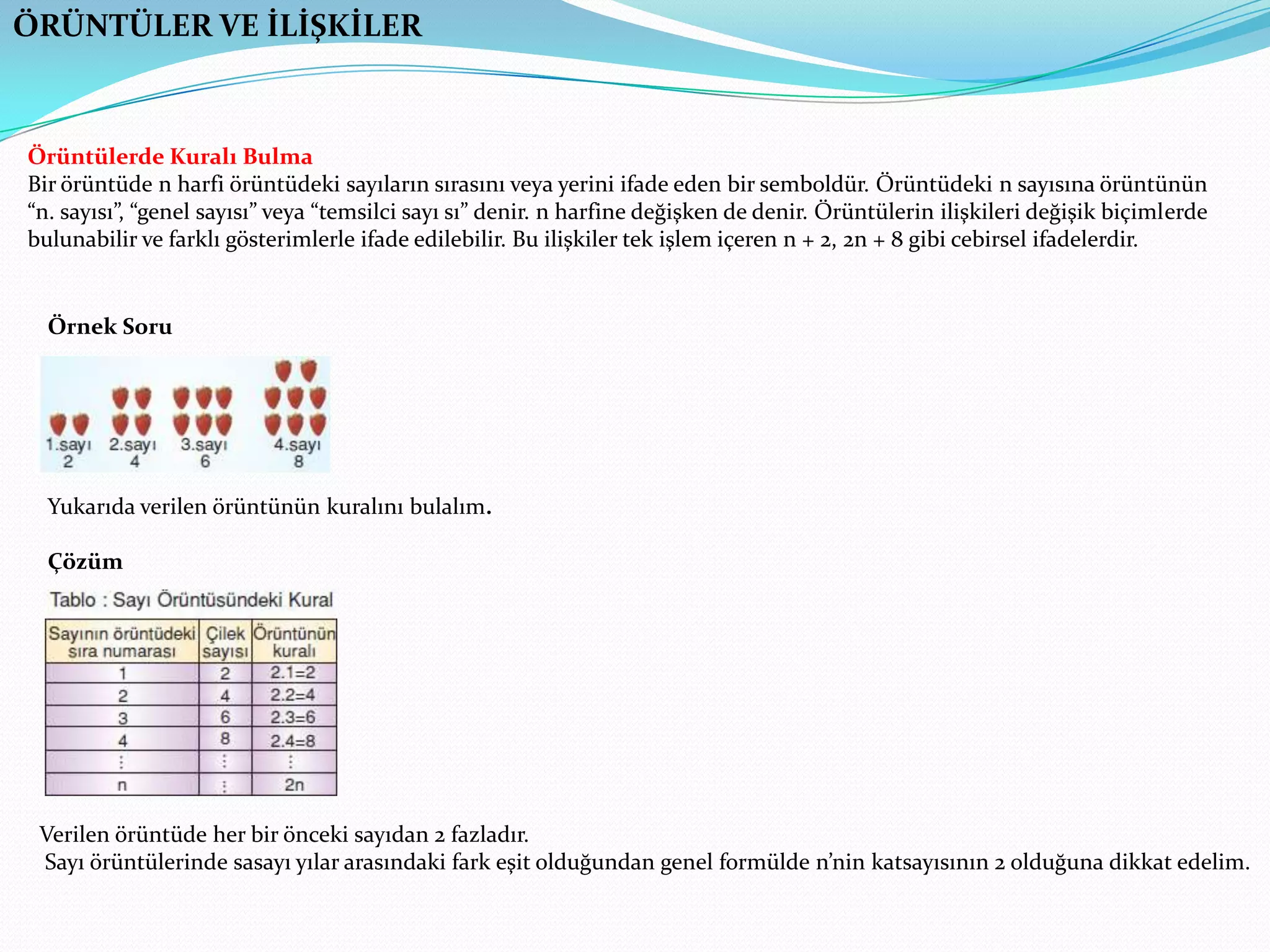 ÖRÜNTÜLER VE İLİŞKİLER

Örüntülerde Kuralı Bulma
Bir örüntüde n harfi örüntüdeki sayıların sırasını veya yerini ifade eden bir semboldür. Örüntüdeki n sayısına örüntünün “n. sayısı”, “genel sayısı” veya “temsilci sayı sı” denir. n harfine değişken de denir. Örüntülerin ilişkileri değişik biçimlerde bulunabilir ve farklı gösterimlerle ifade edilebilir. Bu ilişkiler tek işlem içeren n + 2, 2n + 8 gibi cebirsel ifadelerdir.

Örnek Soru

1.sayı 2 2.sayı 4 3.sayı 6 4.sayı 8

Yukarıda verilen örüntünün kuralını bulalım.

Çözüm

Tablo : Sayı Örüntüsündeki Kural

| Sayının örüntüdeki sıra numarası | Çilek sayısı | Örüntünün kuralı |
|---|---|---|
| 1 | 2 | 2.1=2 |
| 2 | 4 | 2.2=4 |
| 3 | 6 | 2.3=6 |
| 4 | 8 | 2.4=8 |
| ⋮ | ⋮ | ⋮ |
| n | ⋮ | 2n |

Verilen örüntüde her bir önceki sayıdan 2 fazladır.
Sayı örüntülerinde sasayı yılar arasındaki fark eşit olduğundan genel formülde n’nin katsayısının 2 olduğuna dikkat edelim.