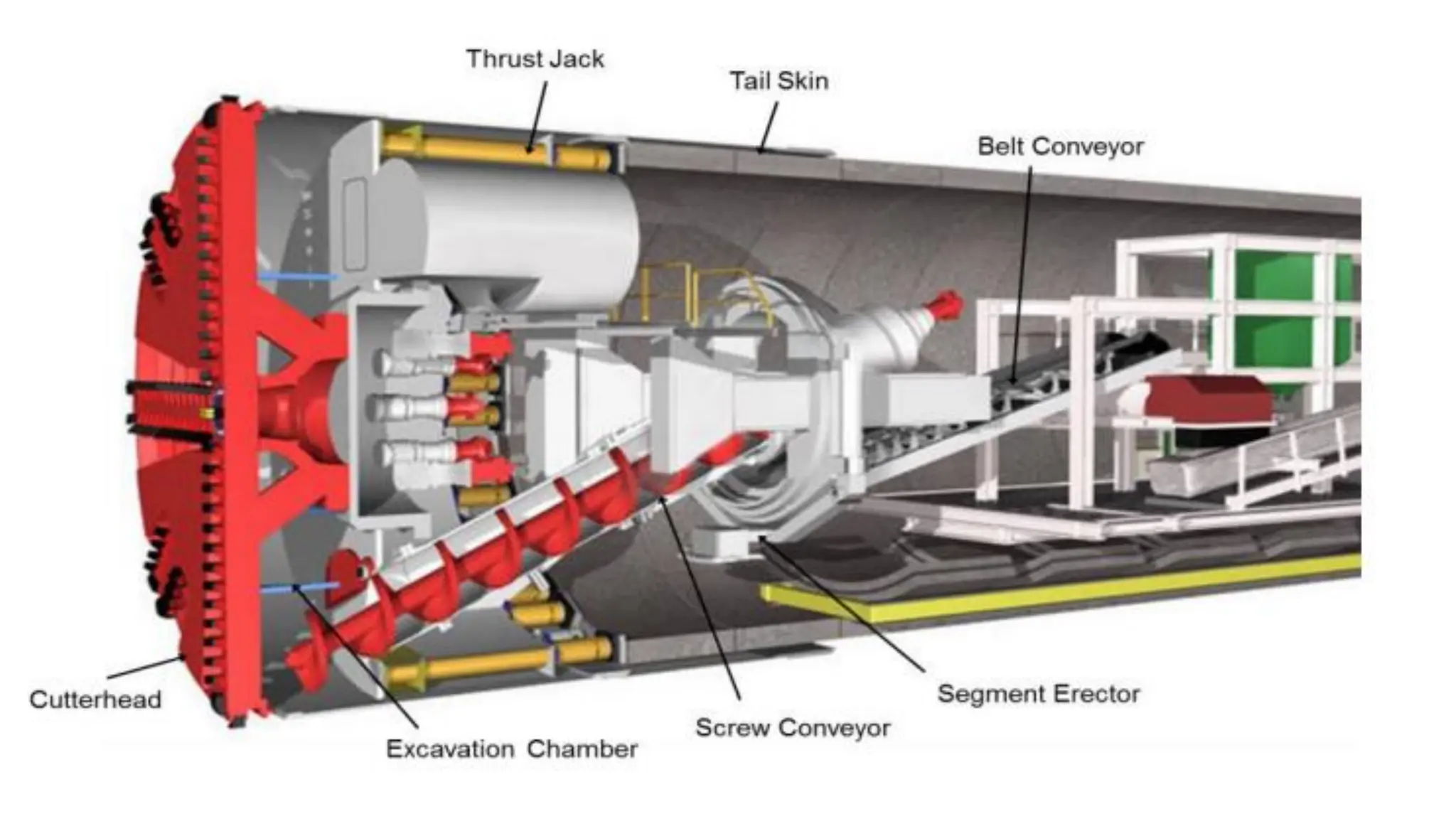 Thrust Jack
Tail Skin
Belt Conveyor
Cutterhead
Excavation Chamber
Screw Conveyor
Segment Erector