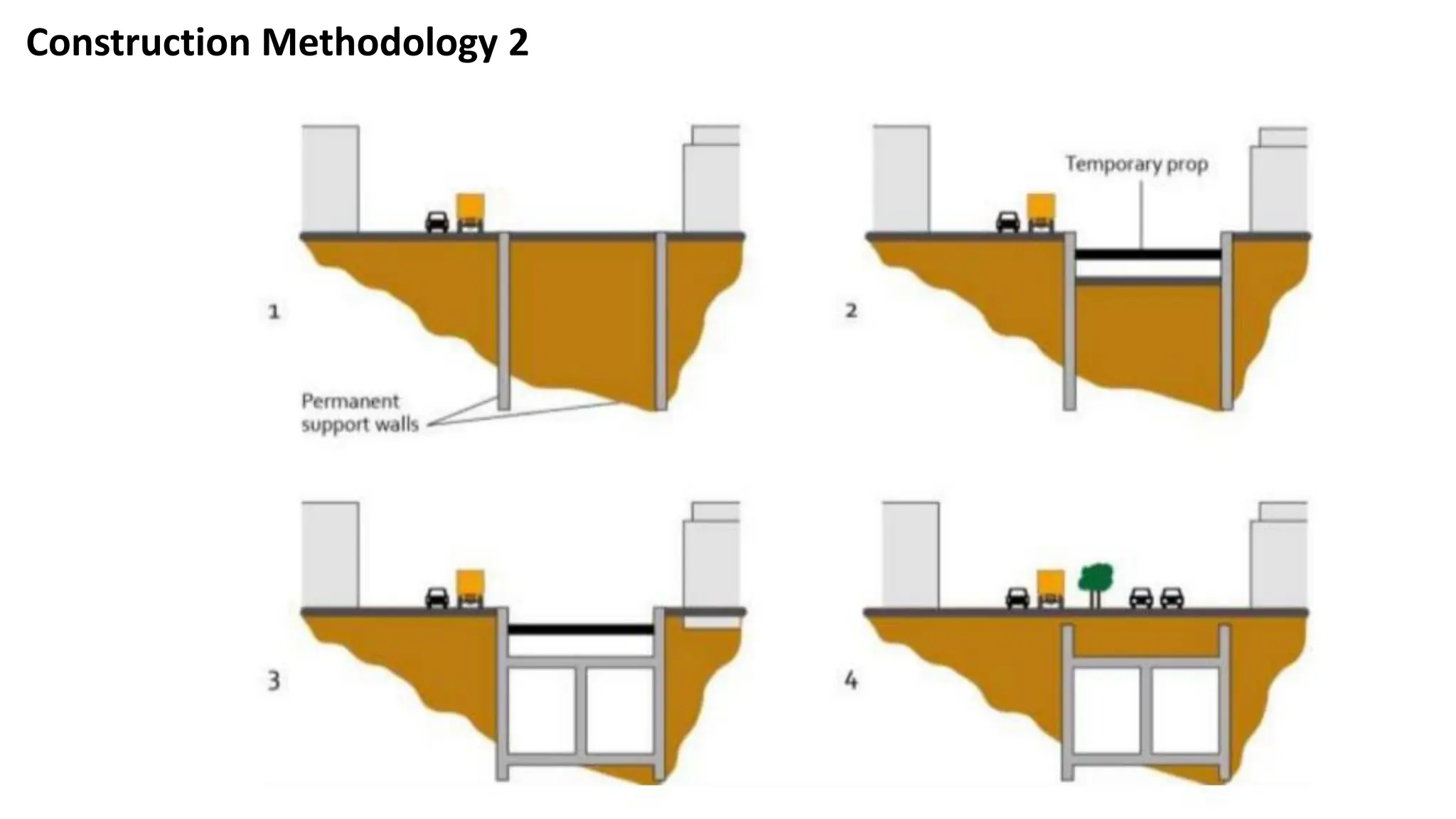 Construction Methodology 2

1

Permanent support walls

2

Temporary prop

3

4