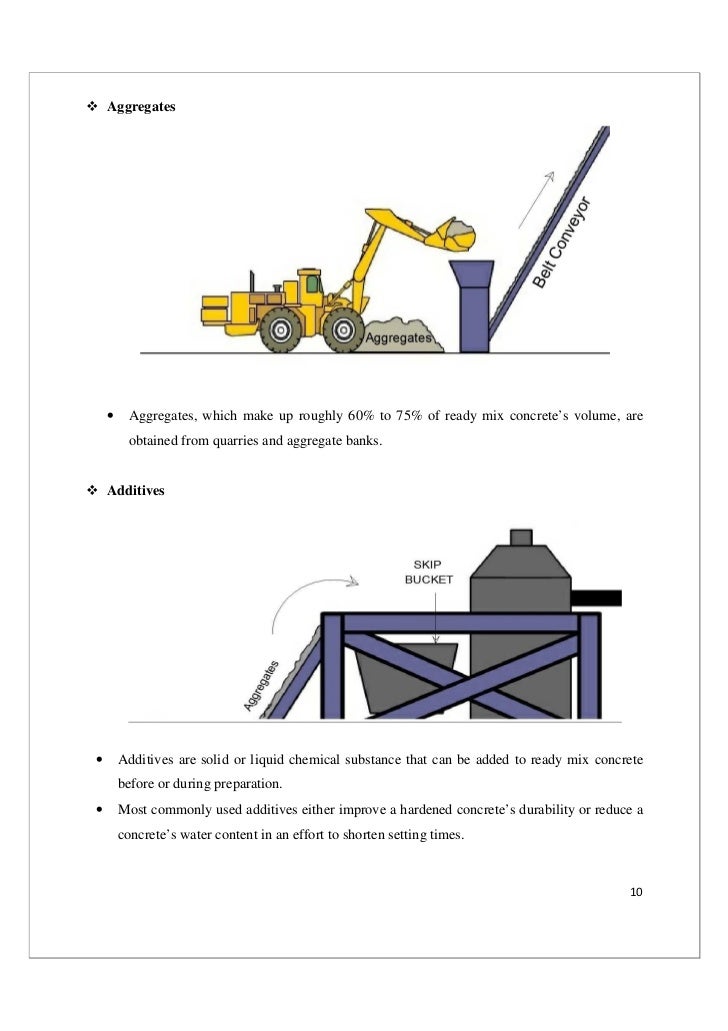 ❖ Aggregates

Belt Conveyor

Aggregates

• Aggregates, which make up roughly 60% to 75% of ready mix concrete's volume, are obtained from quarries and aggregate banks.

❖ Additives

SKIP BUCKET

Aggregates

• Additives are solid or liquid chemical substance that can be added to ready mix concrete before or during preparation.
• Most commonly used additives either improve a hardened concrete's durability or reduce a concrete's water content in an effort to shorten setting times.

10