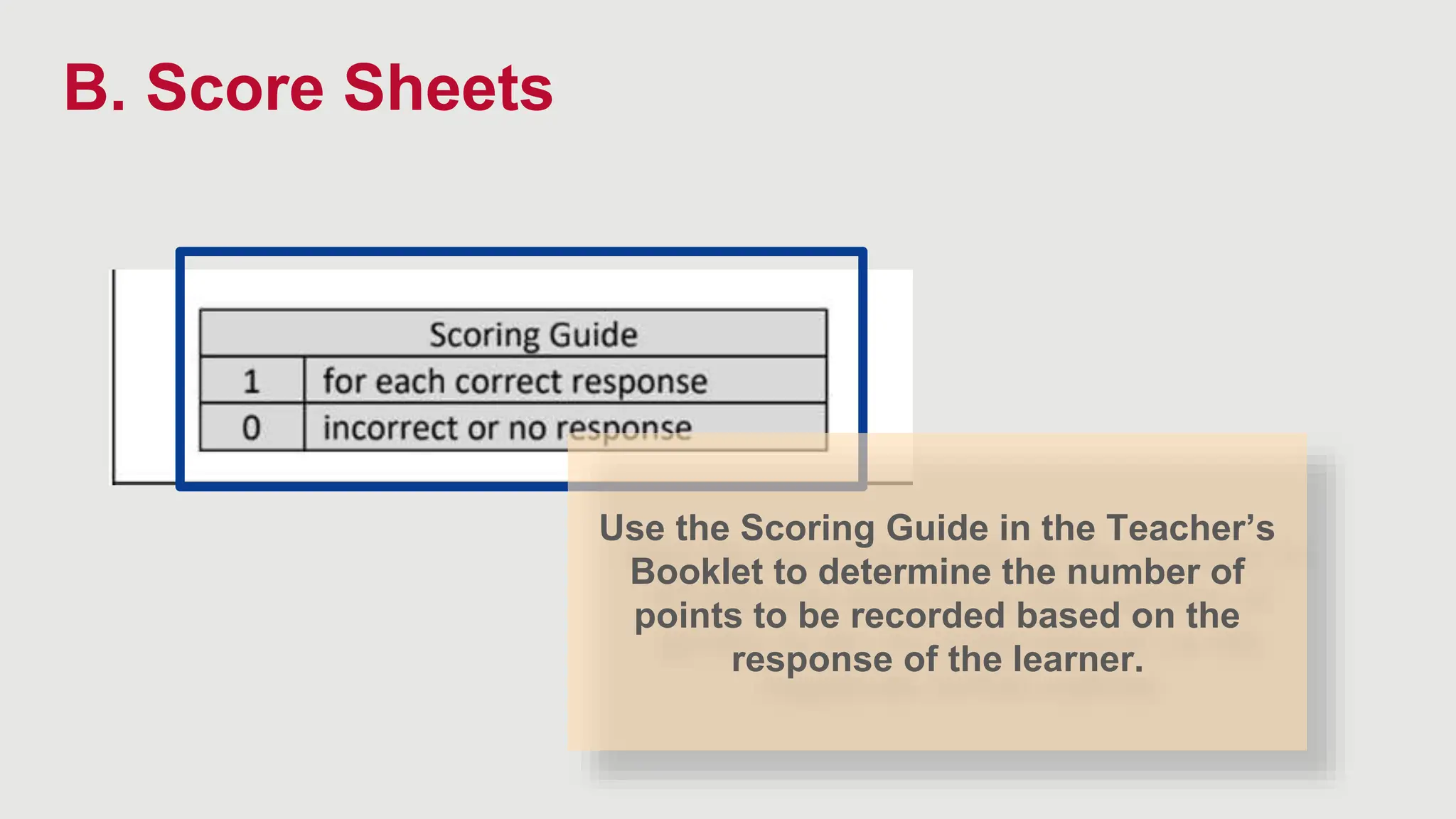 B. Score Sheets

| Scoring Guide | |
|---|---|
| 1 | for each correct response |
| 0 | incorrect or no response |

Use the Scoring Guide in the Teacher's Booklet to determine the number of points to be recorded based on the response of the learner.