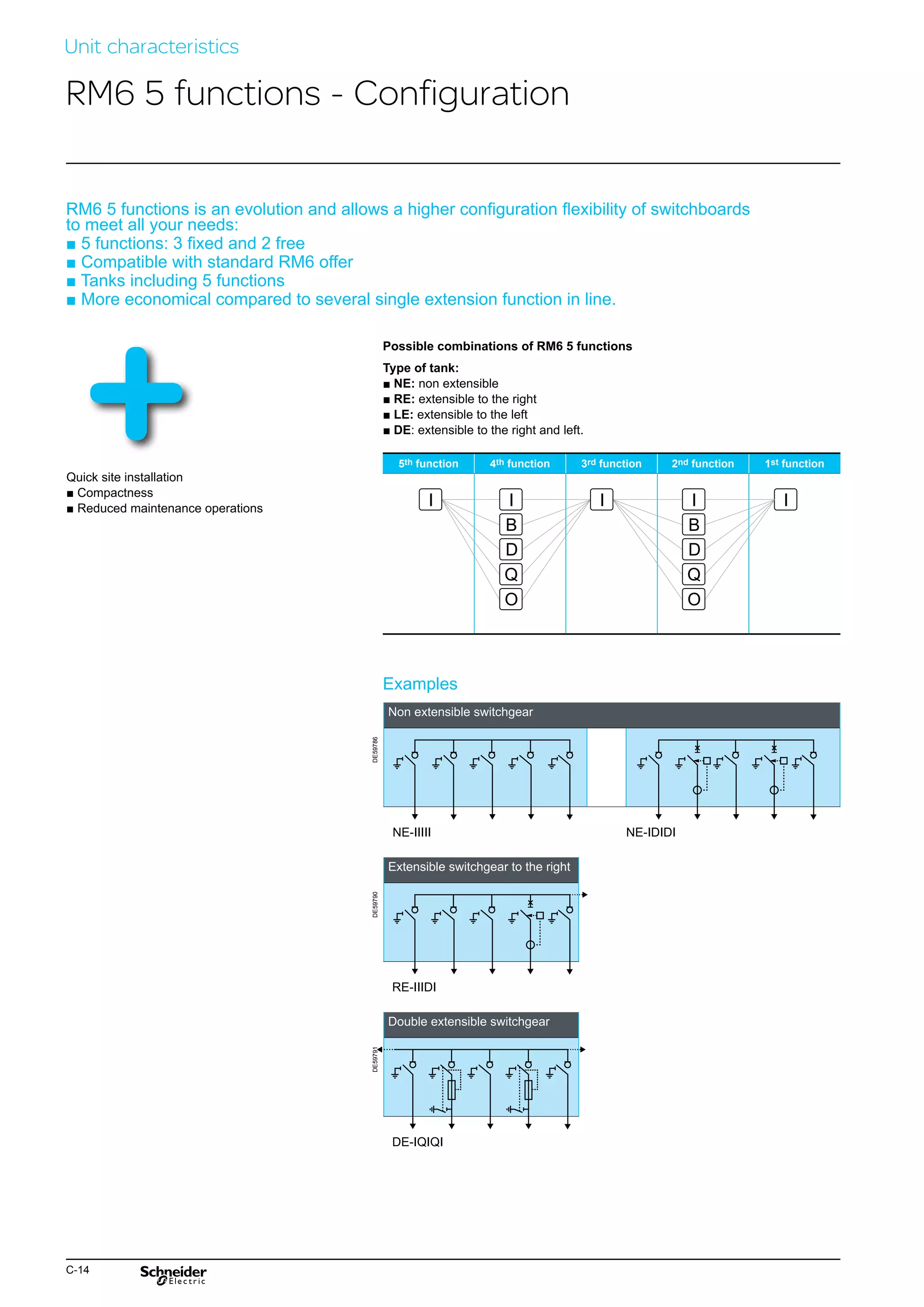 Unit characteristics

RM6 5 functions - Configuration

RM6 5 functions is an evolution and allows a higher configuration flexibility of switchboards to meet all your needs:
■ 5 functions: 3 fixed and 2 free
■ Compatible with standard RM6 offer
■ Tanks including 5 functions
■ More economical compared to several single extension function in line.

Quick site installation
■ Compactness
■ Reduced maintenance operations

Possible combinations of RM6 5 functions

Type of tank:
■ NE: non extensible
■ RE: extensible to the right
■ LE: extensible to the left
■ DE: extensible to the right and left.

| 5th function | 4th function | 3rd function | 2nd function | 1st function |
|---|---|---|---|---|
| I | I B D Q O | I | I B D Q O | I |

Examples

Non extensible switchgear

DE59786

NE-IIIII

NE-IDIDI

Extensible switchgear to the right

DE59790

RE-IIIDI

Double extensible switchgear

DE59791

DE-IQIQI

C-14

Schneider Electric