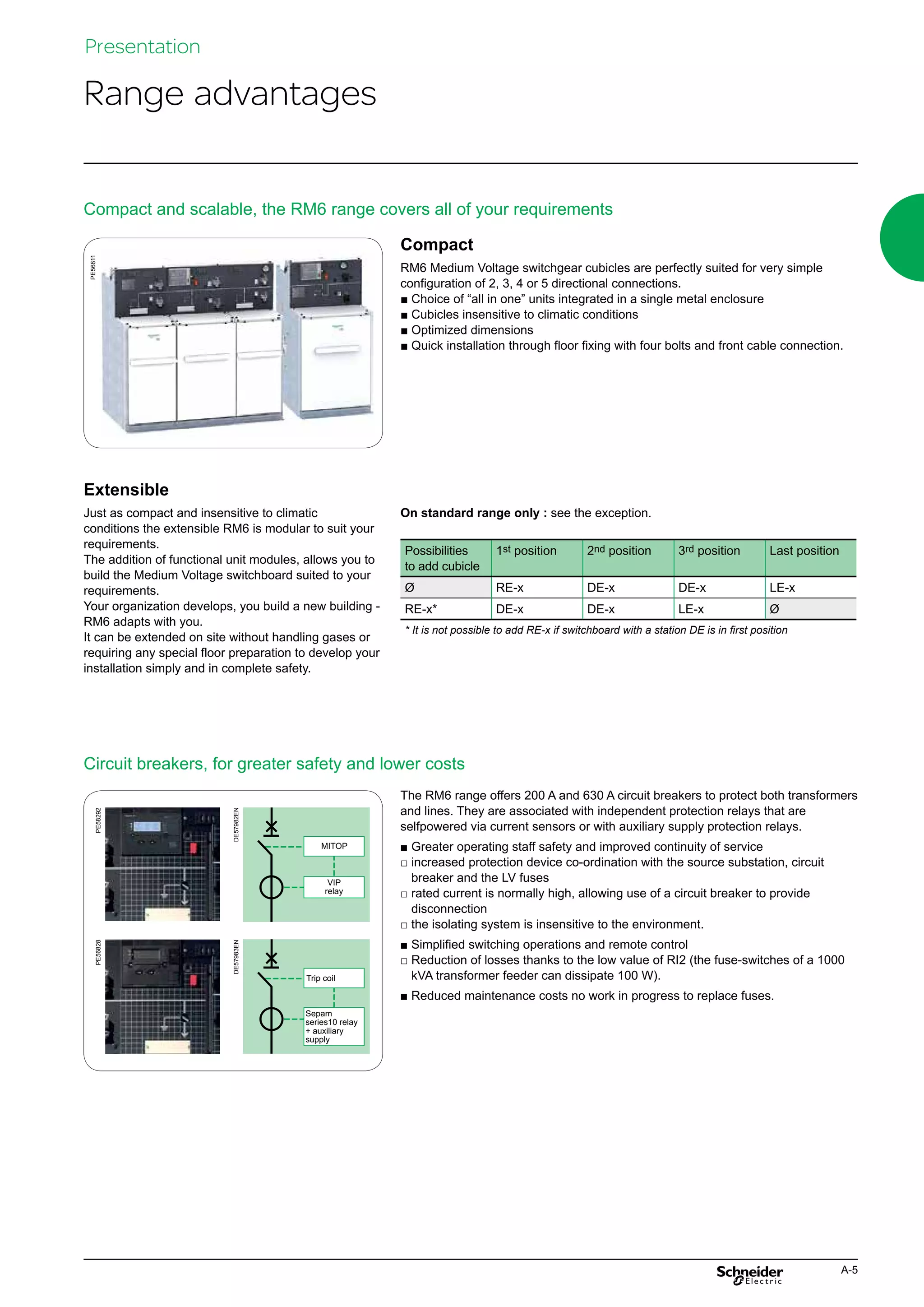 Presentation

Range advantages

Compact and scalable, the RM6 range covers all of your requirements

PE56811

Compact

RM6 Medium Voltage switchgear cubicles are perfectly suited for very simple configuration of 2, 3, 4 or 5 directional connections.
■ Choice of “all in one” units integrated in a single metal enclosure
■ Cubicles insensitive to climatic conditions
■ Optimized dimensions
■ Quick installation through floor fixing with four bolts and front cable connection.

Extensible

Just as compact and insensitive to climatic conditions the extensible RM6 is modular to suit your requirements.
The addition of functional unit modules, allows you to build the Medium Voltage switchboard suited to your requirements.
Your organization develops, you build a new building - RM6 adapts with you.
It can be extended on site without handling gases or requiring any special floor preparation to develop your installation simply and in complete safety.

On standard range only : see the exception.

| Possibilities to add cubicle | 1st position | 2nd position | 3rd position | Last position |
|---|---|---|---|---|
| Ø | RE-x | DE-x | DE-x | LE-x |
| RE-x* | DE-x | DE-x | LE-x | Ø |

* It is not possible to add RE-x if switchboard with a station DE is in first position

Circuit breakers, for greater safety and lower costs

PE58292
DE57982EN
MITOP
VIP relay
PE56828
DE57983EN
Trip coil
Sepam series10 relay + auxiliary supply

The RM6 range offers 200 A and 630 A circuit breakers to protect both transformers and lines. They are associated with independent protection relays that are selfpowered via current sensors or with auxiliary supply protection relays.
■ Greater operating staff safety and improved continuity of service
□ increased protection device co-ordination with the source substation, circuit breaker and the LV fuses
□ rated current is normally high, allowing use of a circuit breaker to provide disconnection
□ the isolating system is insensitive to the environment.
■ Simplified switching operations and remote control
□ Reduction of losses thanks to the low value of RI2 (the fuse-switches of a 1000 kVA transformer feeder can dissipate 100 W).
■ Reduced maintenance costs no work in progress to replace fuses.

Schneider Electric
A-5