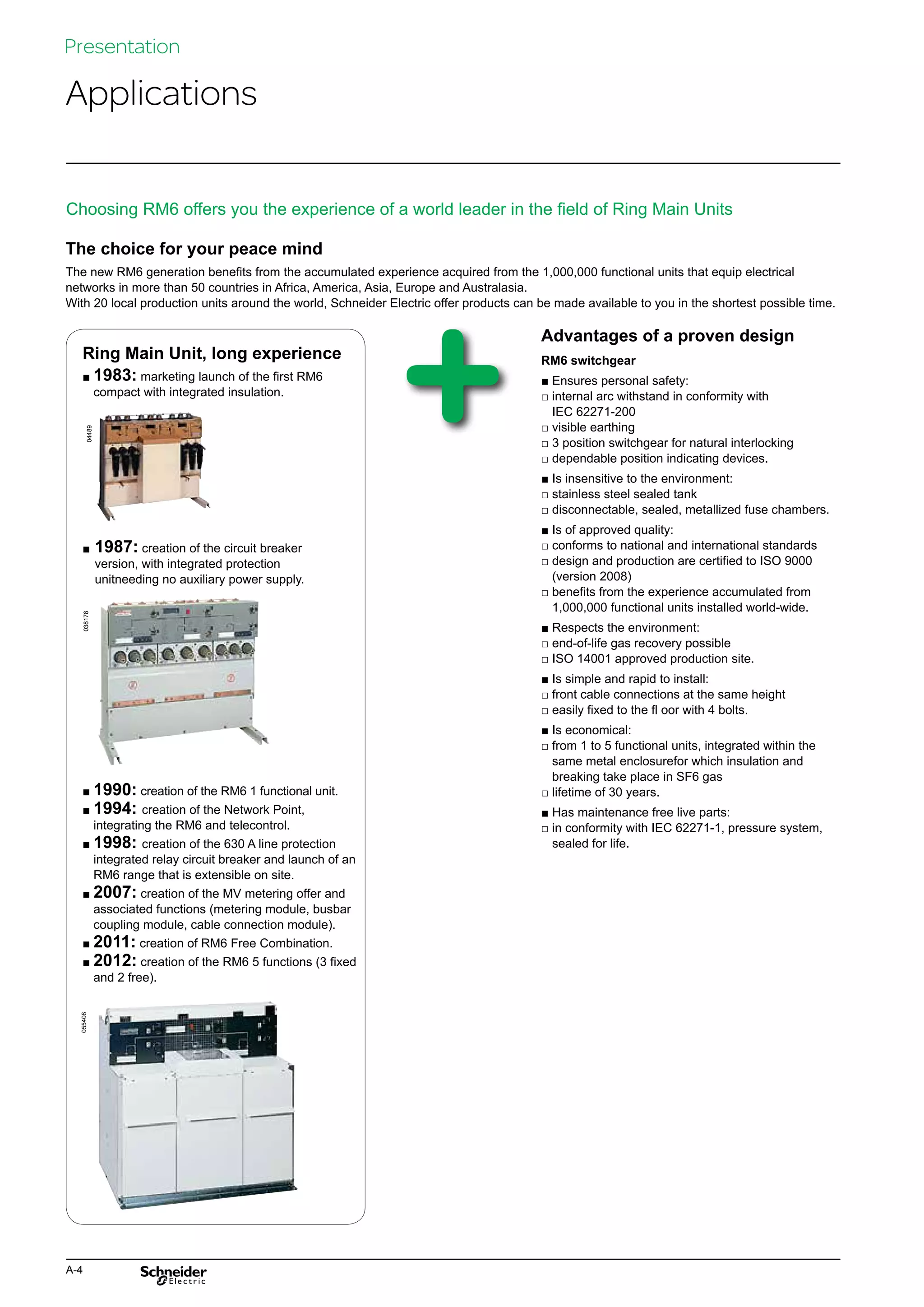 Presentation

Applications

Choosing RM6 offers you the experience of a world leader in the field of Ring Main Units

The choice for your peace mind

The new RM6 generation benefits from the accumulated experience acquired from the 1,000,000 functional units that equip electrical networks in more than 50 countries in Africa, America, Asia, Europe and Australasia.
With 20 local production units around the world, Schneider Electric offer products can be made available to you in the shortest possible time.

Ring Main Unit, long experience

■ 1983: marketing launch of the first RM6 compact with integrated insulation.

04489

■ 1987: creation of the circuit breaker version, with integrated protection unitneeding no auxiliary power supply.

038178

■ 1990: creation of the RM6 1 functional unit.
■ 1994: creation of the Network Point, integrating the RM6 and telecontrol.
■ 1998: creation of the 630 A line protection integrated relay circuit breaker and launch of an RM6 range that is extensible on site.
■ 2007: creation of the MV metering offer and associated functions (metering module, busbar coupling module, cable connection module).
■ 2011: creation of RM6 Free Combination.
■ 2012: creation of the RM6 5 functions (3 fixed and 2 free).

055408

Advantages of a proven design

RM6 switchgear

■ Ensures personal safety:
□ internal arc withstand in conformity with IEC 62271-200
□ visible earthing
□ 3 position switchgear for natural interlocking
□ dependable position indicating devices.

■ Is insensitive to the environment:
□ stainless steel sealed tank
□ disconnectable, sealed, metallized fuse chambers.

■ Is of approved quality:
□ conforms to national and international standards
□ design and production are certified to ISO 9000 (version 2008)
□ benefits from the experience accumulated from 1,000,000 functional units installed world-wide.

■ Respects the environment:
□ end-of-life gas recovery possible
□ ISO 14001 approved production site.

■ Is simple and rapid to install:
□ front cable connections at the same height
□ easily fixed to the fl oor with 4 bolts.

■ Is economical:
□ from 1 to 5 functional units, integrated within the same metal enclosurefor which insulation and breaking take place in SF6 gas
□ lifetime of 30 years.

■ Has maintenance free live parts:
□ in conformity with IEC 62271-1, pressure system, sealed for life.

A-4

Schneider Electric