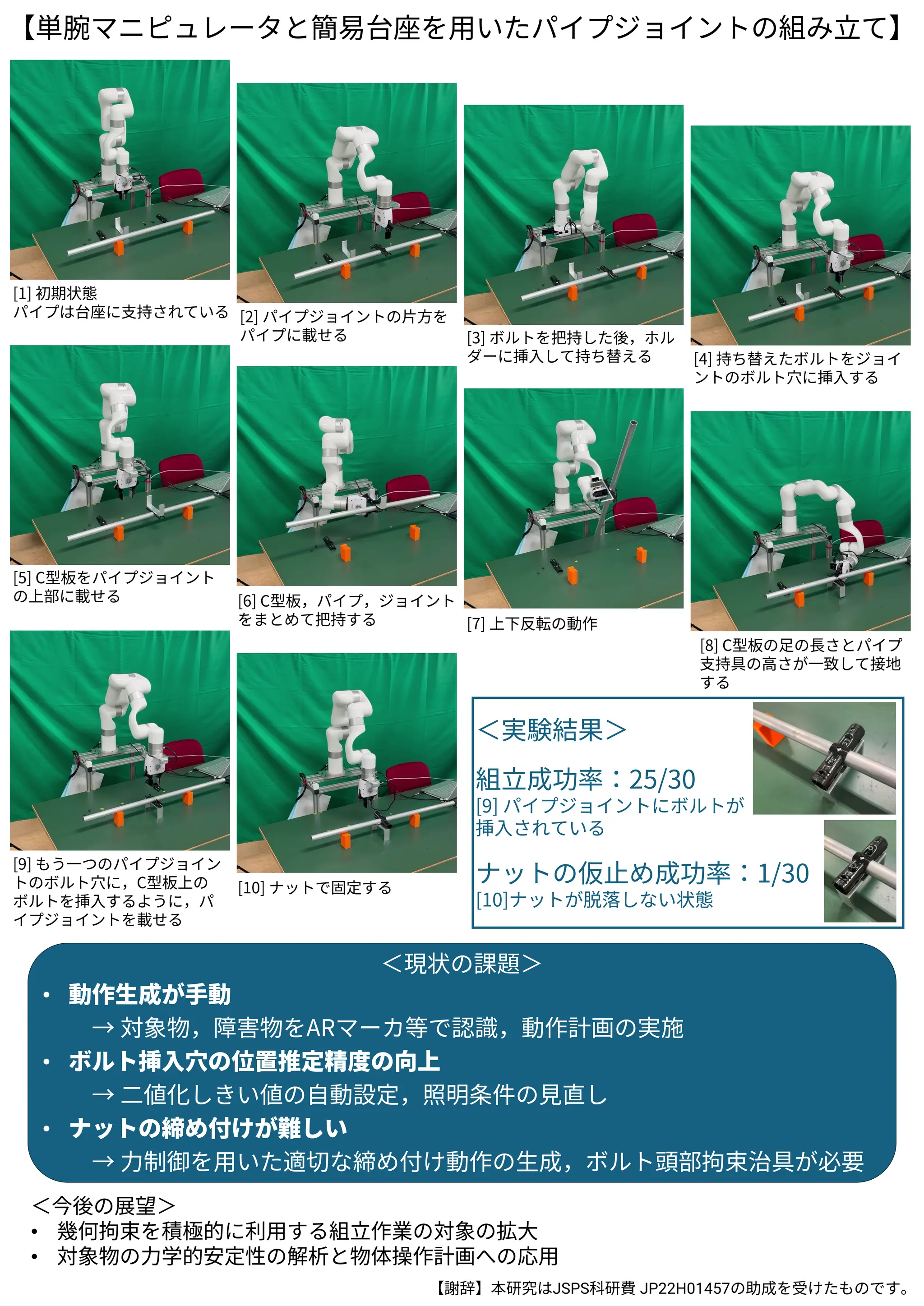 【単腕マニピュレータと簡易台座を用いたパイプジョイントの組み立て】

[1] 初期状態
パイプは台座に支持されている

[2] パイプジョイントの片方をパイプに載せる

[3] ボルトを把持した後，ホルダーに挿入して持ち替える

[4] 持ち替えたボルトをジョイントのボルト穴に挿入する

[5] C型板をパイプジョイントの上部に載せる

[6] C型板，パイプ，ジョイントをまとめて把持する

[7] 上下反転の動作

[8] C型板の足の長さとパイプ支持具の高さが一致して接地する

[9] もう一つのパイプジョイントのボルト穴に，C型板上のボルトを挿入するように，パイプジョイントを載せる

[10] ナットで固定する

＜実験結果＞
組立成功率：25/30
[9] パイプジョイントにボルトが挿入されている
ナットの仮止め成功率：1/30
[10]ナットが脱落しない状態

＜現状の課題＞
• 動作生成が手動
→ 対象物，障害物をARマーカ等で認識，動作計画の実施
• ボルト挿入穴の位置推定精度の向上
→ 二値化しきい値の自動設定，照明条件の見直し
• ナットの締め付けが難しい
→ 力制御を用いた適切な締め付け動作の生成，ボルト頭部拘束治具が必要

＜今後の展望＞
• 幾何拘束を積極的に利用する組立作業の対象の拡大
• 対象物の力学的安定性の解析と物体操作計画への応用

【謝辞】本研究はJSPS科研費 JP22H01457の助成を受けたものです。