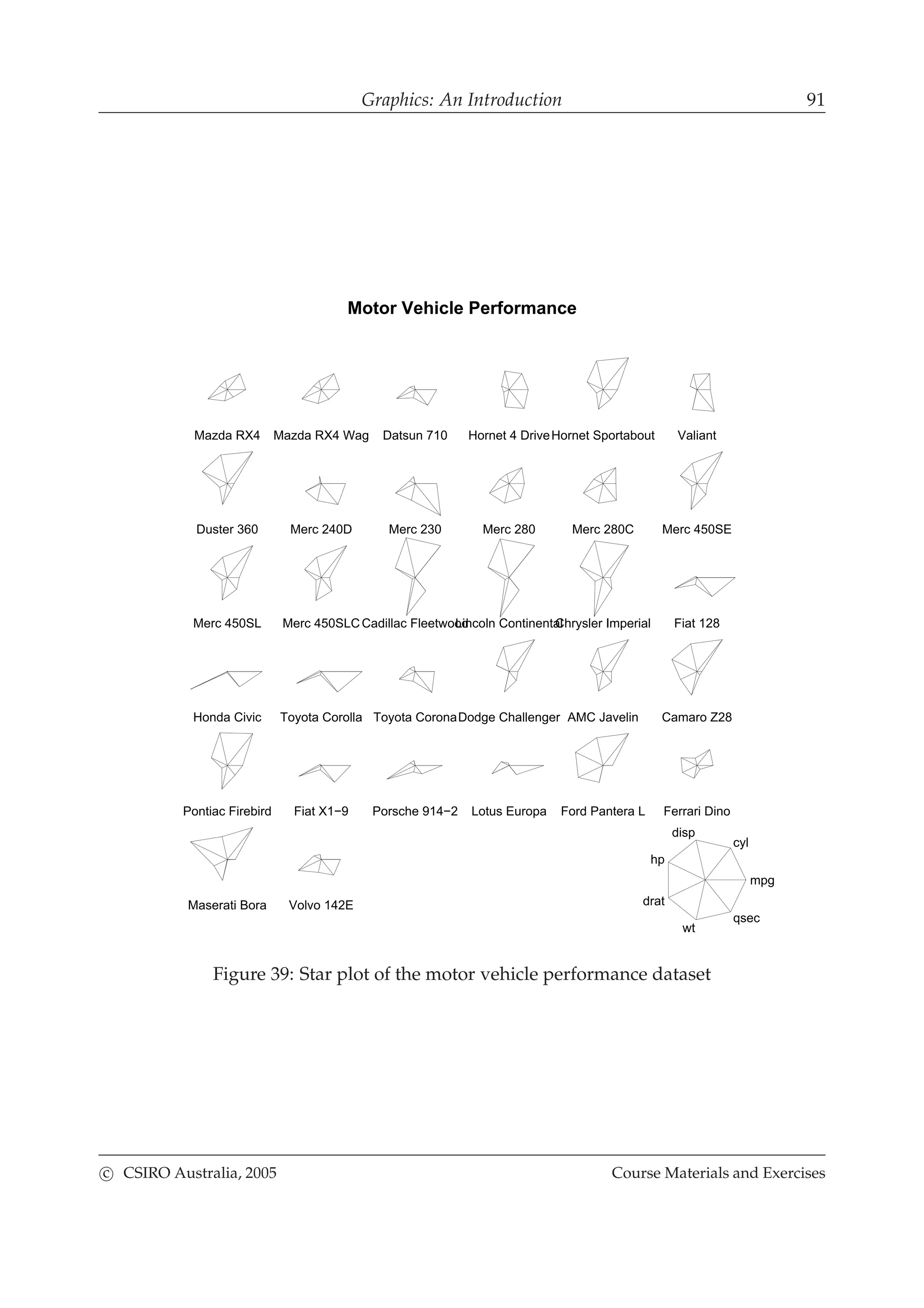 Graphics: An Introduction 91

Motor Vehicle Performance

Mazda RX4 Mazda RX4 Wag Datsun 710 Hornet 4 Drive Hornet Sportabout Valiant

Duster 360 Merc 240D Merc 230 Merc 280 Merc 280C Merc 450SE

Merc 450SL Merc 450SLC Cadillac Fleetwood Lincoln Continental Chrysler Imperial Fiat 128

Honda Civic Toyota Corolla Toyota Corona Dodge Challenger AMC Javelin Camaro Z28

Pontiac Firebird Fiat X1−9 Porsche 914−2 Lotus Europa Ford Pantera L Ferrari Dino

Maserati Bora Volvo 142E

disp cyl hp mpg drat qsec wt

Figure 39: Star plot of the motor vehicle performance dataset

© CSIRO Australia, 2005 Course Materials and Exercises