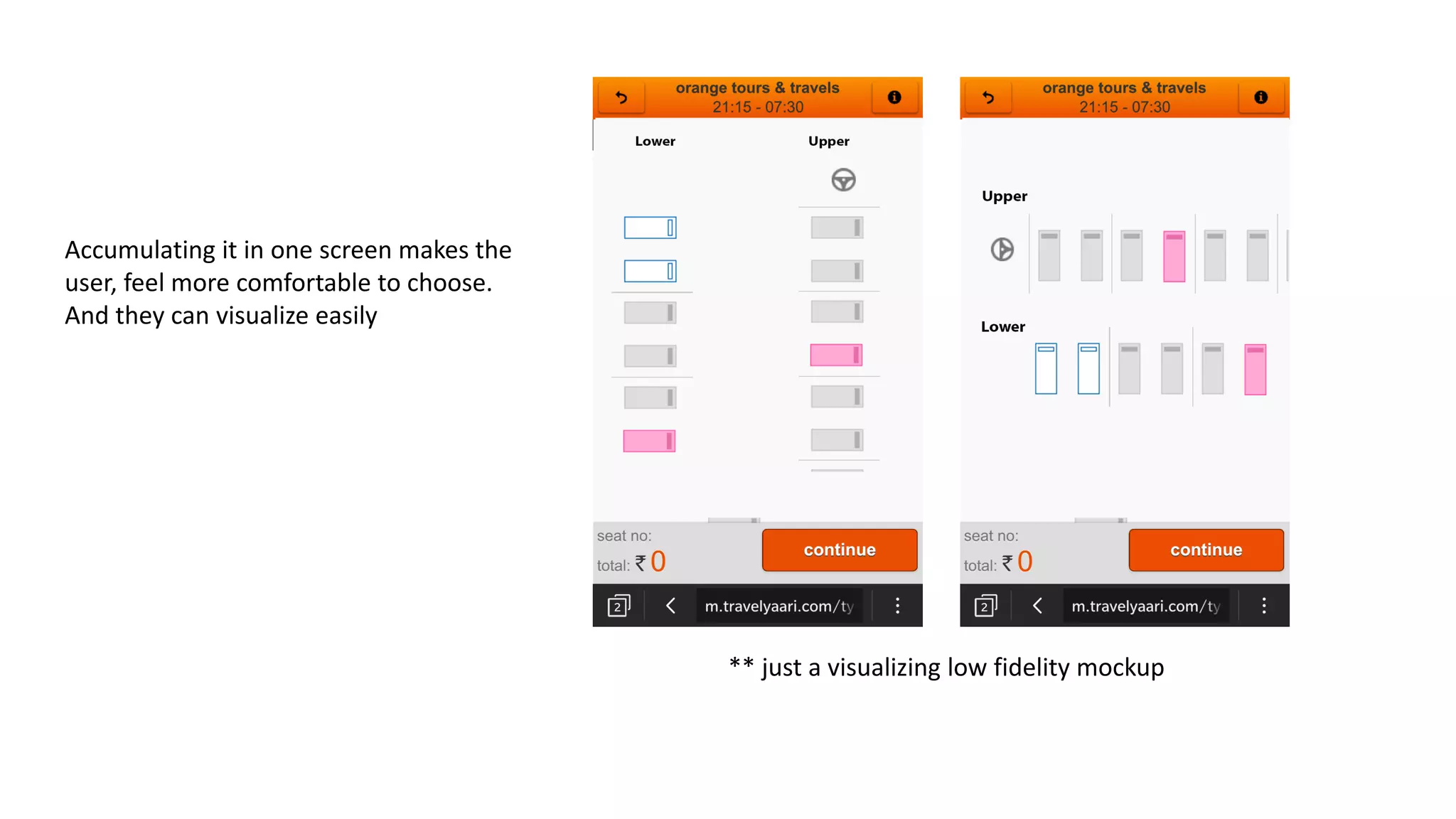 Accumulating it in one screen makes the user, feel more comfortable to choose. And they can visualize easily

orange tours & travels
21:15 - 07:30

Lower

Upper

seat no:
total: ₹ 0

continue

2

m.travelyaari.com/ty

orange tours & travels
21:15 - 07:30

Upper

Lower

seat no:
total: ₹ 0

continue

2

m.travelyaari.com/ty

** just a visualizing low fidelity mockup