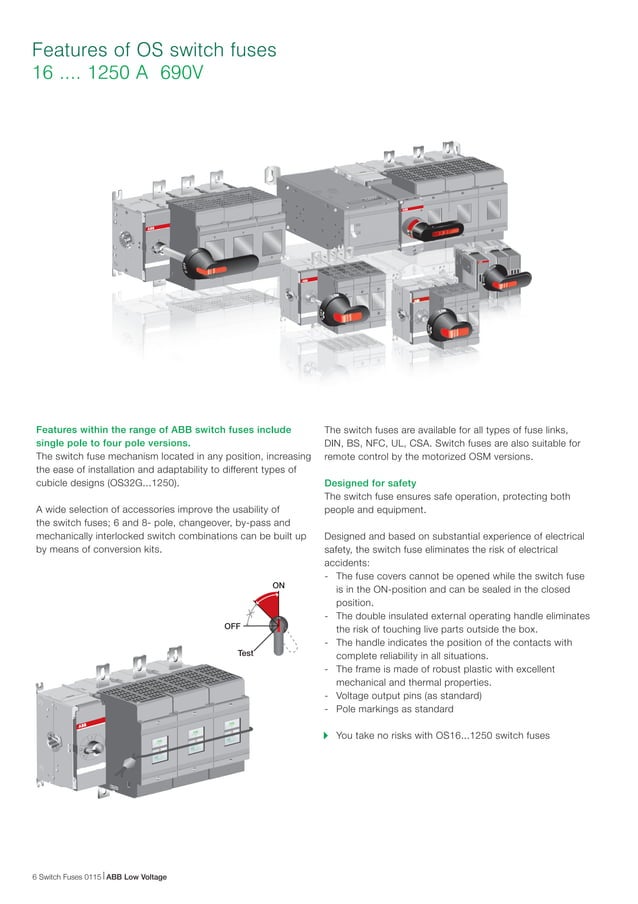 Features of OS switch fuses
16 .... 1250 A 690V

Features within the range of ABB switch fuses include single pole to four pole versions.
The switch fuse mechanism located in any position, increasing the ease of installation and adaptability to different types of cubicle designs (OS32G...1250).

A wide selection of accessories improve the usability of the switch fuses; 6 and 8- pole, changeover, by-pass and mechanically interlocked switch combinations can be built up by means of conversion kits.

ON
OFF
Test

The switch fuses are available for all types of fuse links, DIN, BS, NFC, UL, CSA. Switch fuses are also suitable for remote control by the motorized OSM versions.

Designed for safety
The switch fuse ensures safe operation, protecting both people and equipment.

Designed and based on substantial experience of electrical safety, the switch fuse eliminates the risk of electrical accidents:
- The fuse covers cannot be opened while the switch fuse is in the ON-position and can be sealed in the closed position.
- The double insulated external operating handle eliminates the risk of touching live parts outside the box.
- The handle indicates the position of the contacts with complete reliability in all situations.
- The frame is made of robust plastic with excellent mechanical and thermal properties.
- Voltage output pins (as standard)
- Pole markings as standard

You take no risks with OS16...1250 switch fuses

6 Switch Fuses 0115 | ABB Low Voltage