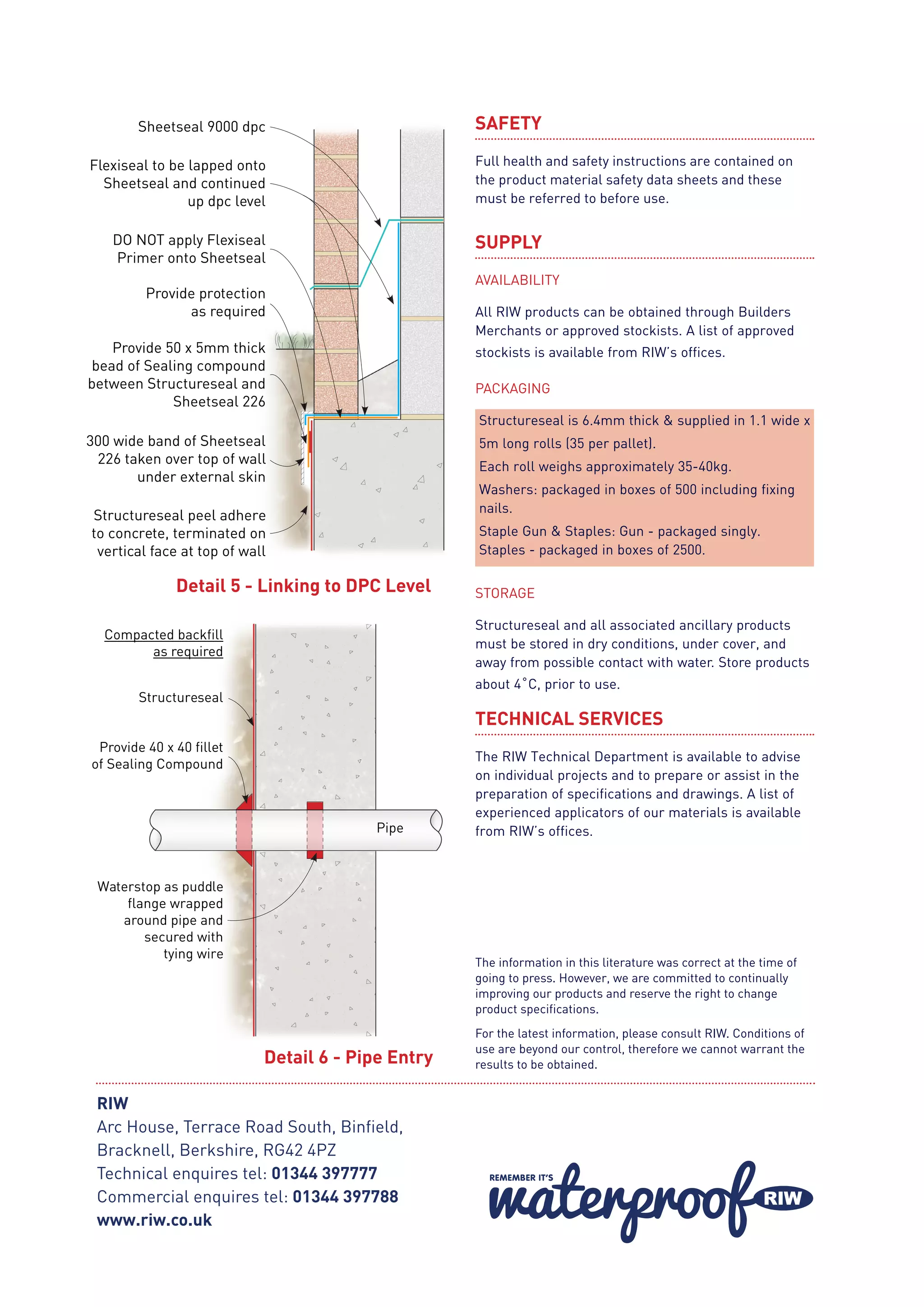 Sheetseal 9000 dpc

Flexiseal to be lapped onto Sheetseal and continued up dpc level

DO NOT apply Flexiseal Primer onto Sheetseal

Provide protection as required

Provide 50 x 5mm thick bead of Sealing compound between Structureseal and Sheetseal 226

300 wide band of Sheetseal 226 taken over top of wall under external skin

Structureseal peel adhere to concrete, terminated on vertical face at top of wall

Detail 5 - Linking to DPC Level

Compacted backfill as required

Structureseal

Provide 40 x 40 fillet of Sealing Compound

Pipe

Waterstop as puddle flange wrapped around pipe and secured with tying wire

Detail 6 - Pipe Entry

SAFETY

Full health and safety instructions are contained on the product material safety data sheets and these must be referred to before use.

SUPPLY

AVAILABILITY

All RIW products can be obtained through Builders Merchants or approved stockists. A list of approved stockists is available from RIW's offices.

PACKAGING

Structureseal is 6.4mm thick & supplied in 1.1 wide x 5m long rolls (35 per pallet).

Each roll weighs approximately 35-40kg.

Washers: packaged in boxes of 500 including fixing nails.

Staple Gun & Staples: Gun - packaged singly. Staples - packaged in boxes of 2500.

STORAGE

Structureseal and all associated ancillary products must be stored in dry conditions, under cover, and away from possible contact with water. Store products about 4°C, prior to use.

TECHNICAL SERVICES

The RIW Technical Department is available to advise on individual projects and to prepare or assist in the preparation of specifications and drawings. A list of experienced applicators of our materials is available from RIW's offices.

The information in this literature was correct at the time of going to press. However, we are committed to continually improving our products and reserve the right to change product specifications.

For the latest information, please consult RIW. Conditions of use are beyond our control, therefore we cannot warrant the results to be obtained.

RIW
Arc House, Terrace Road South, Binfield,
Bracknell, Berkshire, RG42 4PZ
Technical enquires tel: 01344 397777
Commercial enquires tel: 01344 397788
www.riw.co.uk

REMEMBER IT'S waterproof RIW