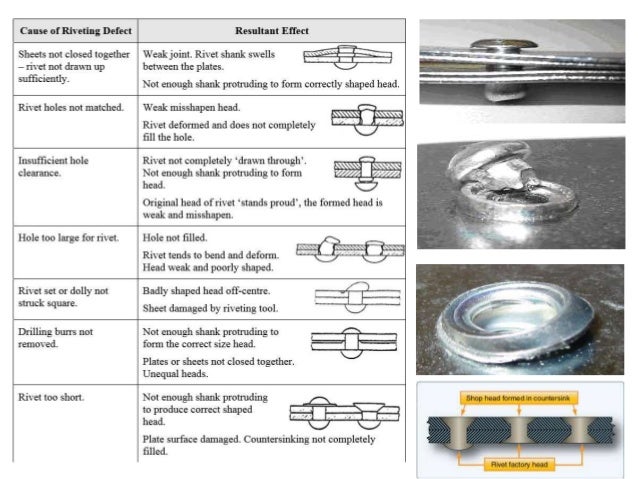 | Cause of Riveting Defect | Resultant Effect |
|---|---|
| Sheets not closed together – rivet not drawn up sufficiently. | Weak joint. Rivet shank swells between the plates. Not enough shank protruding to form correctly shaped head. |
| Rivet holes not matched. | Weak misshapen head. Rivet deformed and does not completely fill the hole. |
| Insufficient hole clearance. | Rivet not completely 'drawn through'. Not enough shank protruding to form head. Original head of rivet 'stands proud', the formed head is weak and misshapen. |
| Hole too large for rivet. | Hole not filled. Rivet tends to bend and deform. Head weak and poorly shaped. |
| Rivet set or dolly not struck square. | Badly shaped head off-centre. Sheet damaged by riveting tool. |
| Drilling burrs not removed. | Not enough shank protruding to form the correct size head. Plates or sheets not closed together. Unequal heads. |
| Rivet too short. | Not enough shank protruding to produce correct shaped head. Plate surface damaged. Countersinking not completely filled. |

Shop head formed in countersink

Rivet factory head