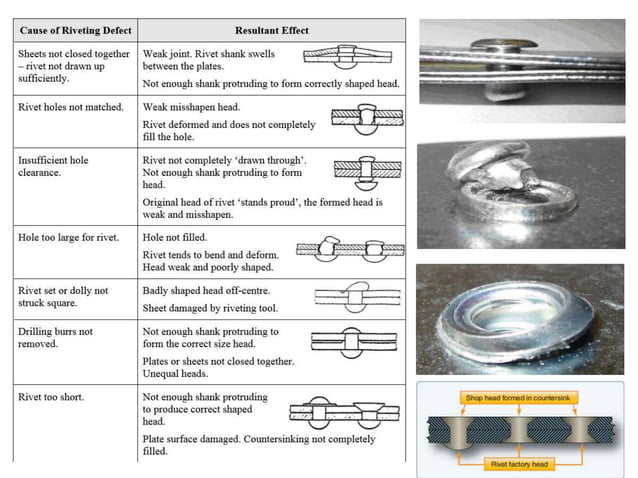 | Cause of Riveting Defect | Resultant Effect |
|---|---|
| Sheets not closed together – rivet not drawn up sufficiently. | Weak joint. Rivet shank swells between the plates. Not enough shank protruding to form correctly shaped head. |
| Rivet holes not matched. | Weak misshapen head. Rivet deformed and does not completely fill the hole. |
| Insufficient hole clearance. | Rivet not completely 'drawn through'. Not enough shank protruding to form head. Original head of rivet 'stands proud', the formed head is weak and misshapen. |
| Hole too large for rivet. | Hole not filled. Rivet tends to bend and deform. Head weak and poorly shaped. |
| Rivet set or dolly not struck square. | Badly shaped head off-centre. Sheet damaged by riveting tool. |
| Drilling burrs not removed. | Not enough shank protruding to form the correct size head. Plates or sheets not closed together. Unequal heads. |
| Rivet too short. | Not enough shank protruding to produce correct shaped head. Plate surface damaged. Countersinking not completely filled. |

Shop head formed in countersink

Rivet factory head