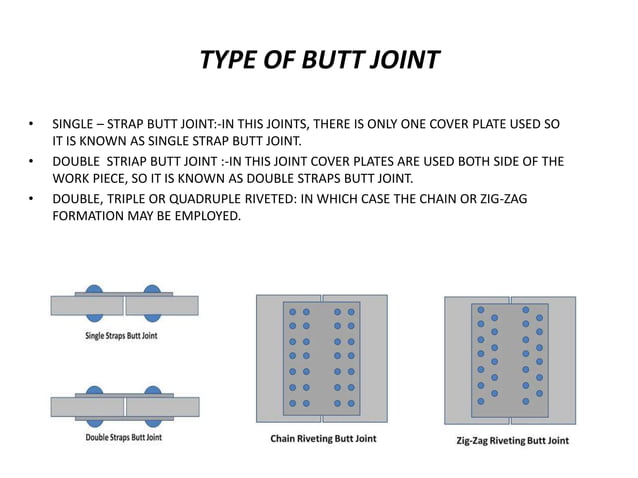 TYPE OF BUTT JOINT

• SINGLE – STRAP BUTT JOINT:-IN THIS JOINTS, THERE IS ONLY ONE COVER PLATE USED SO IT IS KNOWN AS SINGLE STRAP BUTT JOINT.
• DOUBLE STRIAP BUTT JOINT :-IN THIS JOINT COVER PLATES ARE USED BOTH SIDE OF THE WORK PIECE, SO IT IS KNOWN AS DOUBLE STRAPS BUTT JOINT.
• DOUBLE, TRIPLE OR QUADRUPLE RIVETED: IN WHICH CASE THE CHAIN OR ZIG-ZAG FORMATION MAY BE EMPLOYED.

Single Straps Butt Joint

Double Straps Butt Joint

Chain Riveting Butt Joint

Zig-Zag Riveting Butt Joint