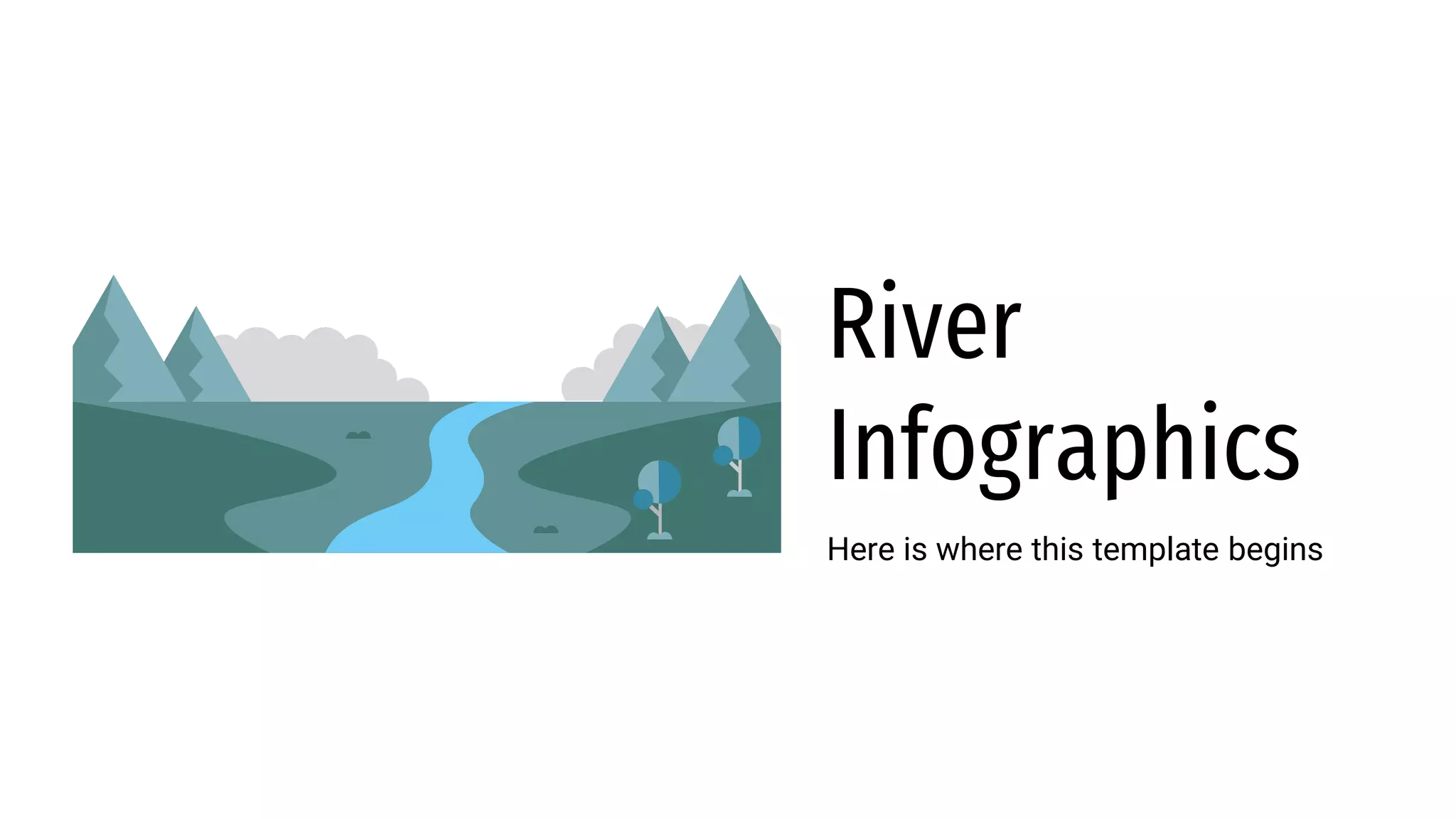 River Infographics

Here is where this template begins