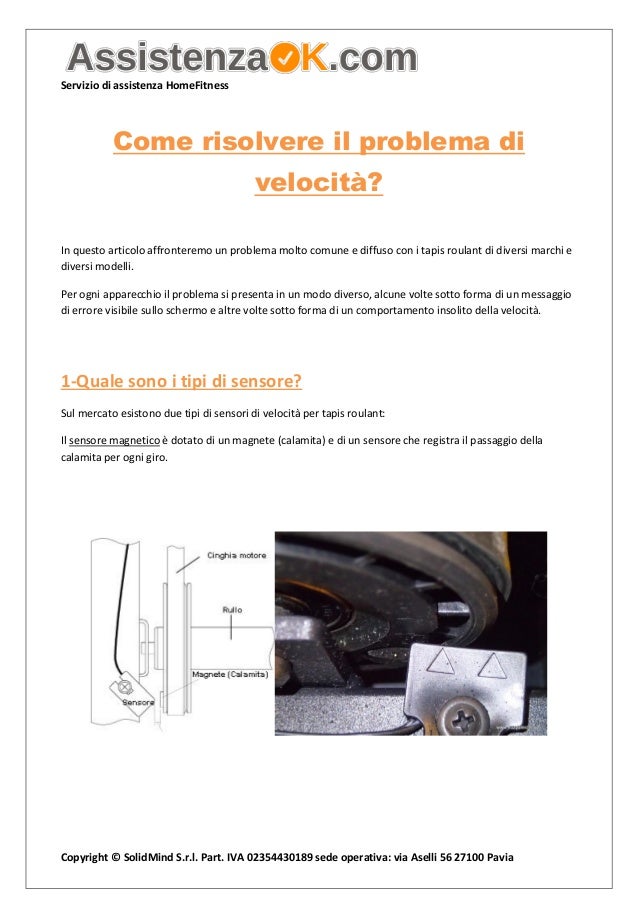 AssistenzaOK.com

Servizio di assistenza HomeFitness

Come risolvere il problema di velocità?

In questo articolo affronteremo un problema molto comune e diffuso con i tapis roulant di diversi marchi e diversi modelli.

Per ogni apparecchio il problema si presenta in un modo diverso, alcune volte sotto forma di un messaggio di errore visibile sullo schermo e altre volte sotto forma di un comportamento insolito della velocità.

1-Quale sono i tipi di sensore?

Sul mercato esistono due tipi di sensori di velocità per tapis roulant:

Il sensore magnetico è dotato di un magnete (calamita) e di un sensore che registra il passaggio della calamita per ogni giro.

Cinghia motore

Rullo

Magnete (Calamita)

Sensore

Copyright © SolidMind S.r.l. Part. IVA 02354430189 sede operativa: via Aselli 56 27100 Pavia