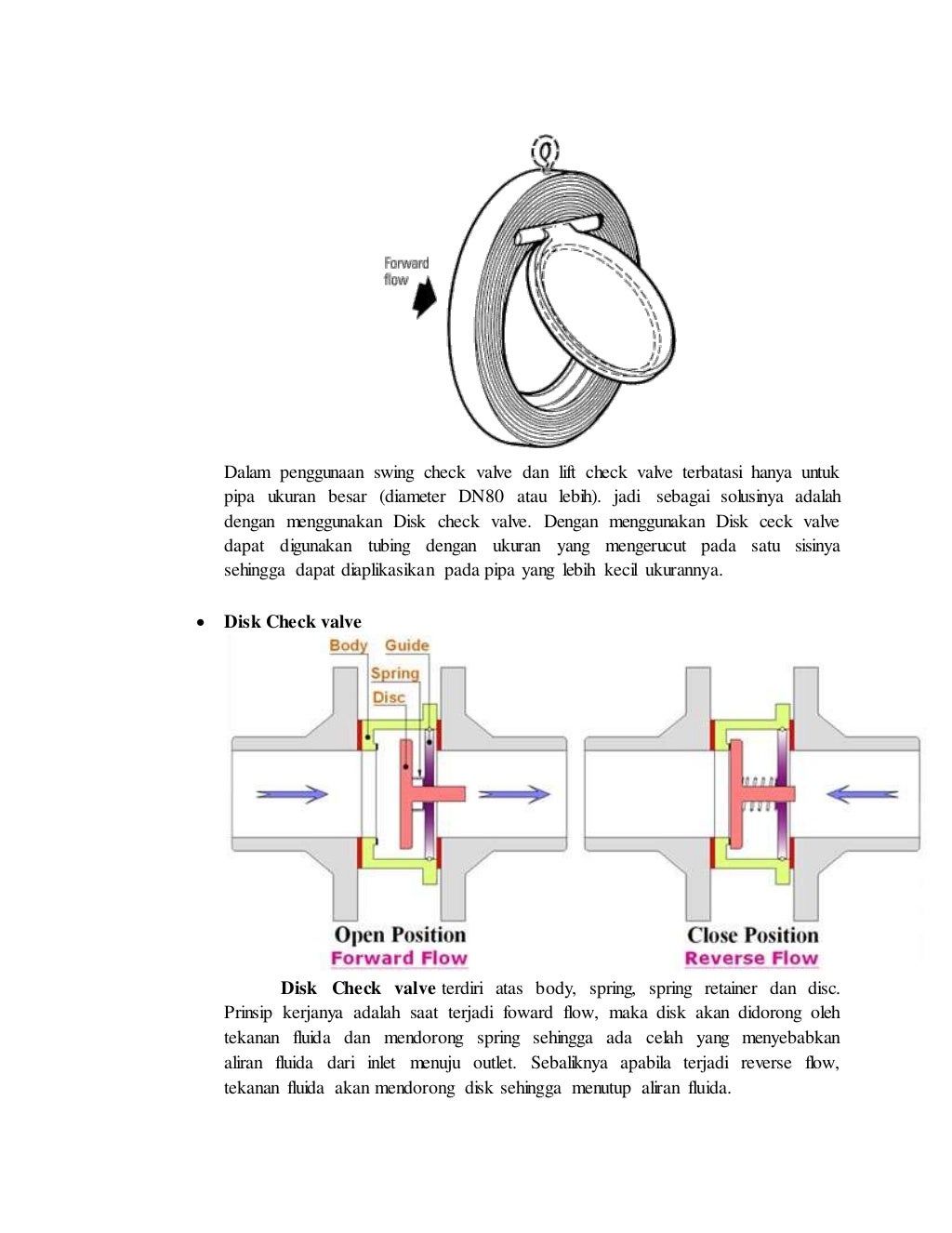 Forward flow

Dalam penggunaan swing check valve dan lift check valve terbatasi hanya untuk pipa ukuran besar (diameter DN80 atau lebih). jadi sebagai solusinya adalah dengan menggunakan Disk check valve. Dengan menggunakan Disk ceck valve dapat digunakan tubing dengan ukuran yang mengerucut pada satu sisinya sehingga dapat diaplikasikan pada pipa yang lebih kecil ukurannya.

• Disk Check valve

Body Guide
Spring
Disc

Open Position
Forward Flow

Close Position
Reverse Flow

Disk Check valve terdiri atas body, spring, spring retainer dan disc. Prinsip kerjanya adalah saat terjadi foward flow, maka disk akan didorong oleh tekanan fluida dan mendorong spring sehingga ada celah yang menyebabkan aliran fluida dari inlet menuju outlet. Sebaliknya apabila terjadi reverse flow, tekanan fluida akan mendorong disk sehingga menutup aliran fluida.