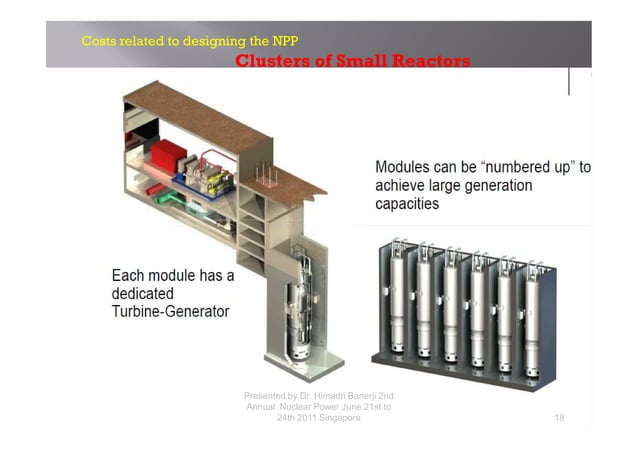 Costs related to designing the NPP

Clusters of Small Reactors

Modules can be “numbered up” to achieve large generation capacities

Each module has a dedicated Turbine-Generator

Presented by Dr. Himadri Banerji 2nd Annual Nuclear Power June 21st to 24th 2011 Singapore

18