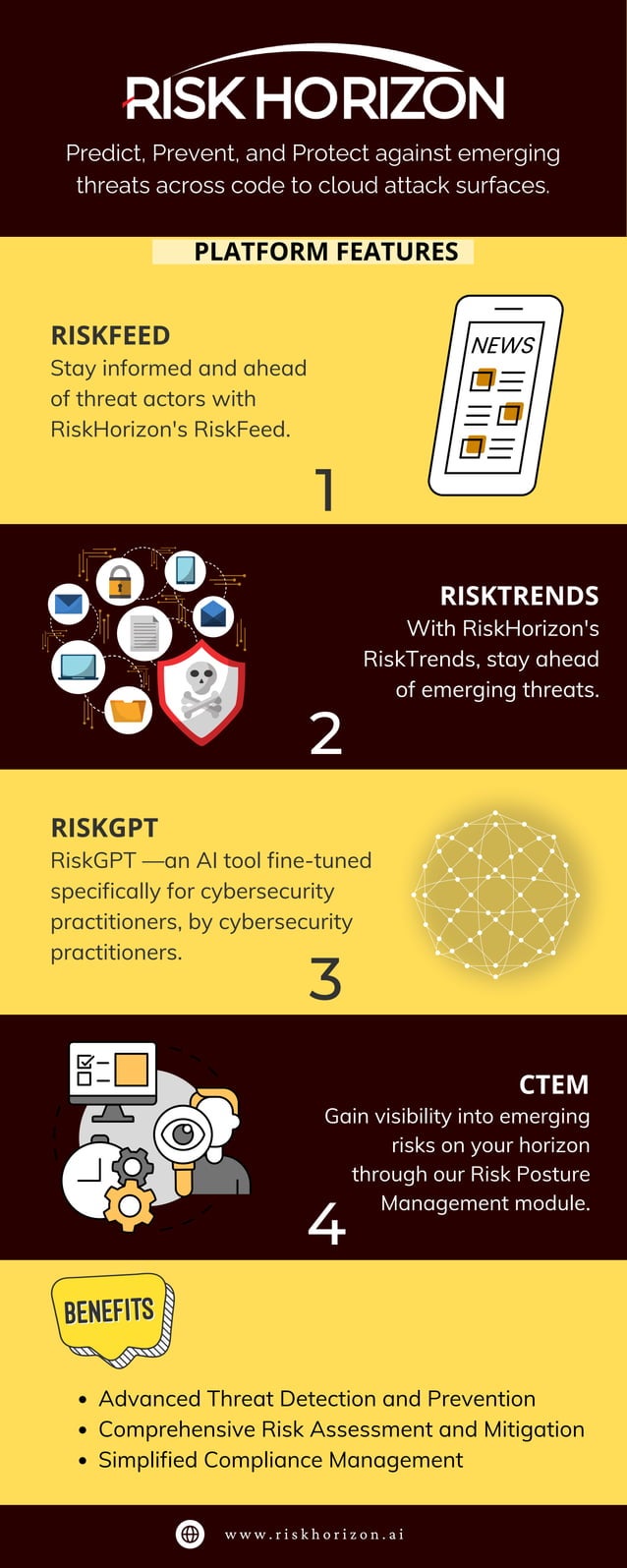 RISK HORIZON

Predict, Prevent, and Protect against emerging threats across code to cloud attack surfaces.

PLATFORM FEATURES

RISKFEED
Stay informed and ahead of threat actors with RiskHorizon's RiskFeed.

NEWS

1

RISKTRENDS
With RiskHorizon's RiskTrends, stay ahead of emerging threats.

2

RISKGPT
RiskGPT —an AI tool fine-tuned specifically for cybersecurity practitioners, by cybersecurity practitioners.

3

CTEM
Gain visibility into emerging risks on your horizon through our Risk Posture Management module.

4

BENEFITS

• Advanced Threat Detection and Prevention
• Comprehensive Risk Assessment and Mitigation
• Simplified Compliance Management

www.riskhorizon.ai