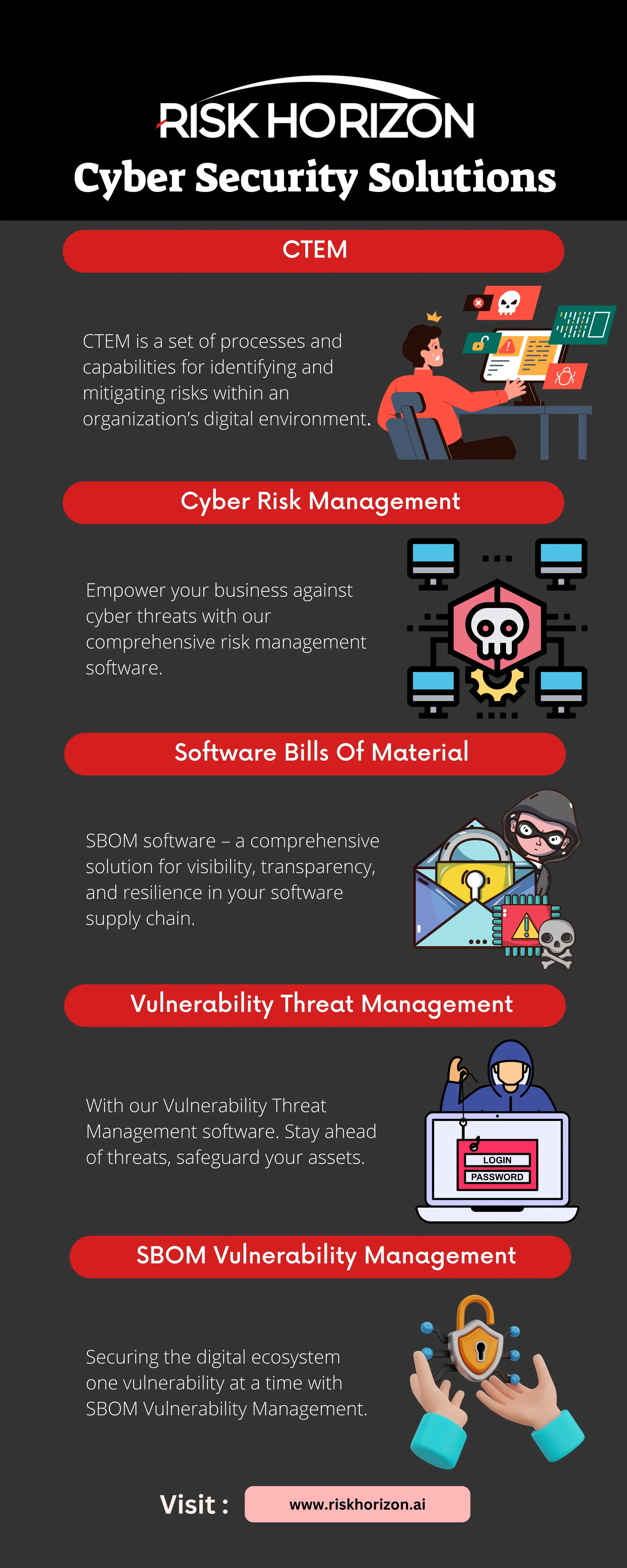 RISK HORIZON
Cyber Security Solutions

CTEM

CTEM is a set of processes and capabilities for identifying and mitigating risks within an organization's digital environment.

Cyber Risk Management

Empower your business against cyber threats with our comprehensive risk management software.

Software Bills Of Material

SBOM software – a comprehensive solution for visibility, transparency, and resilience in your software supply chain.

Vulnerability Threat Management

With our Vulnerability Threat Management software. Stay ahead of threats, safeguard your assets.

LOGIN
PASSWORD

SBOM Vulnerability Management

Securing the digital ecosystem one vulnerability at a time with SBOM Vulnerability Management.

Visit : www.riskhorizon.ai