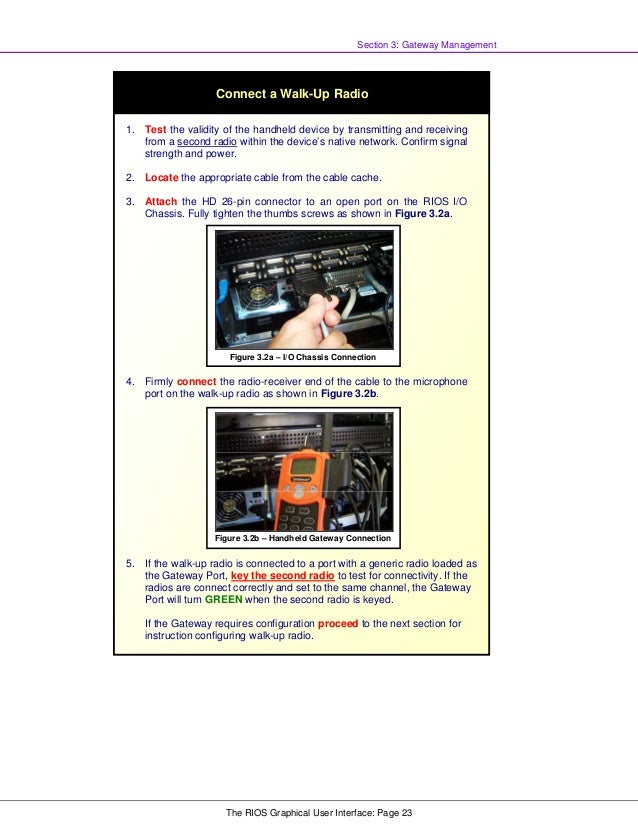 Section 3: Gateway Management

Connect a Walk-Up Radio

1. Test the validity of the handheld device by transmitting and receiving from a second radio within the device's native network. Confirm signal strength and power.

2. Locate the appropriate cable from the cable cache.

3. Attach the HD 26-pin connector to an open port on the RIOS I/O Chassis. Fully tighten the thumbs screws as shown in Figure 3.2a.

Figure 3.2a – I/O Chassis Connection

4. Firmly connect the radio-receiver end of the cable to the microphone port on the walk-up radio as shown in Figure 3.2b.

Figure 3.2b – Handheld Gateway Connection

5. If the walk-up radio is connected to a port with a generic radio loaded as the Gateway Port, key the second radio to test for connectivity. If the radios are connect correctly and set to the same channel, the Gateway Port will turn GREEN when the second radio is keyed.

If the Gateway requires configuration proceed to the next section for instruction configuring walk-up radio.

The RIOS Graphical User Interface: Page 23