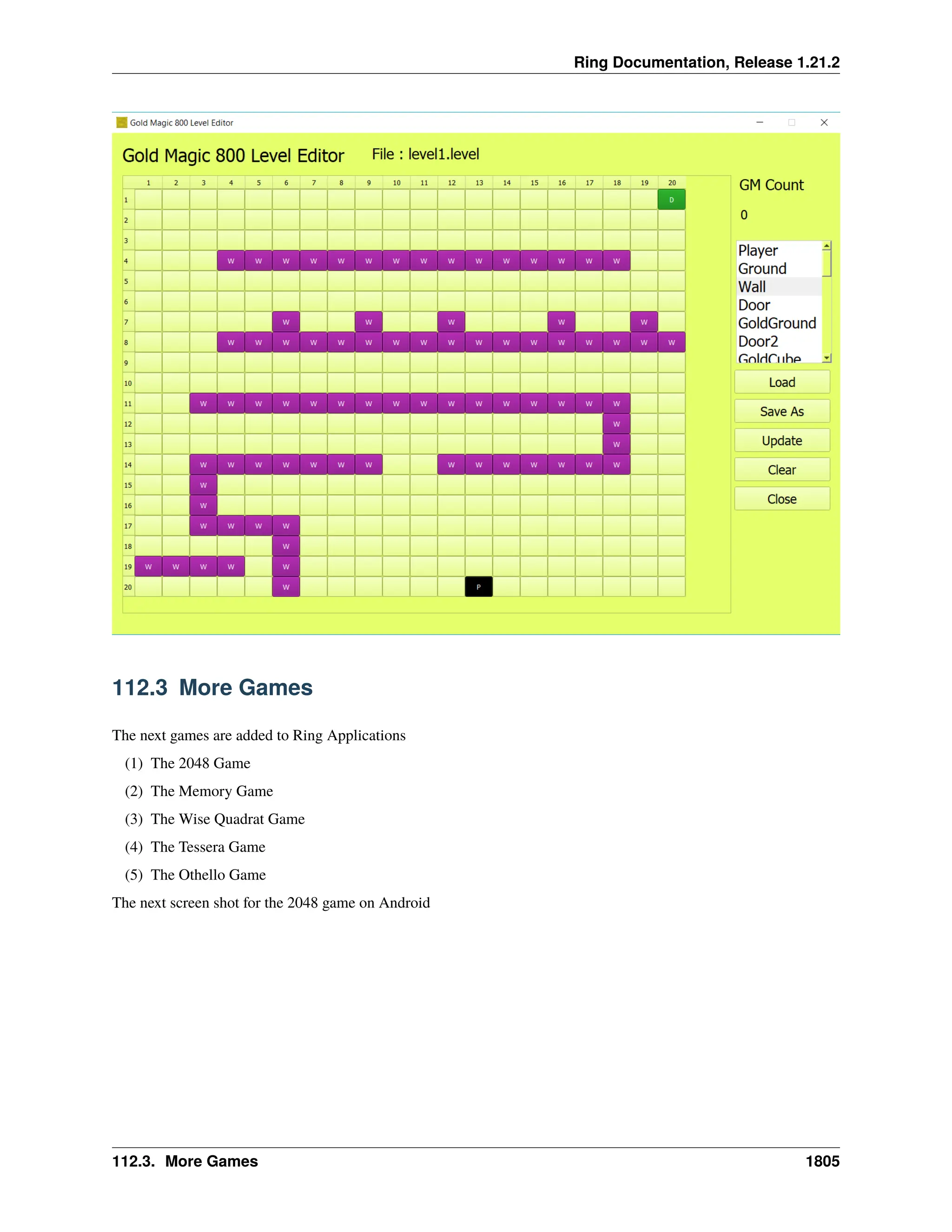 Ring Documentation, Release 1.21.2

Gold Magic 800 Level Editor

Gold Magic 800 Level Editor File : level1.level

| | 1 | 2 | 3 | 4 | 5 | 6 | 7 | 8 | 9 | 10 | 11 | 12 | 13 | 14 | 15 | 16 | 17 | 18 | 19 | 20 |
|---|---|---|---|---|---|---|---|---|---|---|---|---|---|---|---|---|---|---|---|---|
| 1 | | | | | | | | | | | | | | | | | | | | D |
| 2 | | | | | | | | | | | | | | | | | | | | |
| 3 | | | | | | | | | | | | | | | | | | | | |
| 4 | | | | W | W | W | W | W | W | W | W | W | W | W | W | W | W | W | | |
| 5 | | | | | | | | | | | | | | | | | | | | |
| 6 | | | | | | | | | | | | | | | | | | | | |
| 7 | | | | | | W | | | W | | | W | | | | W | | | W | |
| 8 | | | | W | W | W | W | W | W | W | W | W | W | W | W | W | W | W | W | W |
| 9 | | | | | | | | | | | | | | | | | | | | |
| 10 | | | | | | | | | | | | | | | | | | | | |
| 11 | | | W | W | W | W | W | W | W | W | W | W | W | W | W | W | W | W | | |
| 12 | | | | | | | | | | | | | | | | | | W | | |
| 13 | | | | | | | | | | | | | | | | | | W | | |
| 14 | | | W | W | W | W | W | W | W | | | W | W | W | W | W | W | W | | |
| 15 | | | W | | | | | | | | | | | | | | | | | |
| 16 | | | W | | | | | | | | | | | | | | | | | |
| 17 | | | W | W | W | W | | | | | | | | | | | | | | |
| 18 | | | | | | W | | | | | | | | | | | | | | |
| 19 | W | W | W | W | | W | | | | | | | | | | | | | | |
| 20 | | | | | | W | | | | | | | P | | | | | | | |

GM Count
0

Player
Ground
Wall
Door
GoldGround
Door2
GoldCube

Load
Save As
Update
Clear
Close

112.3 More Games

The next games are added to Ring Applications

(1) The 2048 Game
(2) The Memory Game
(3) The Wise Quadrat Game
(4) The Tessera Game
(5) The Othello Game

The next screen shot for the 2048 game on Android

112.3. More Games 1805