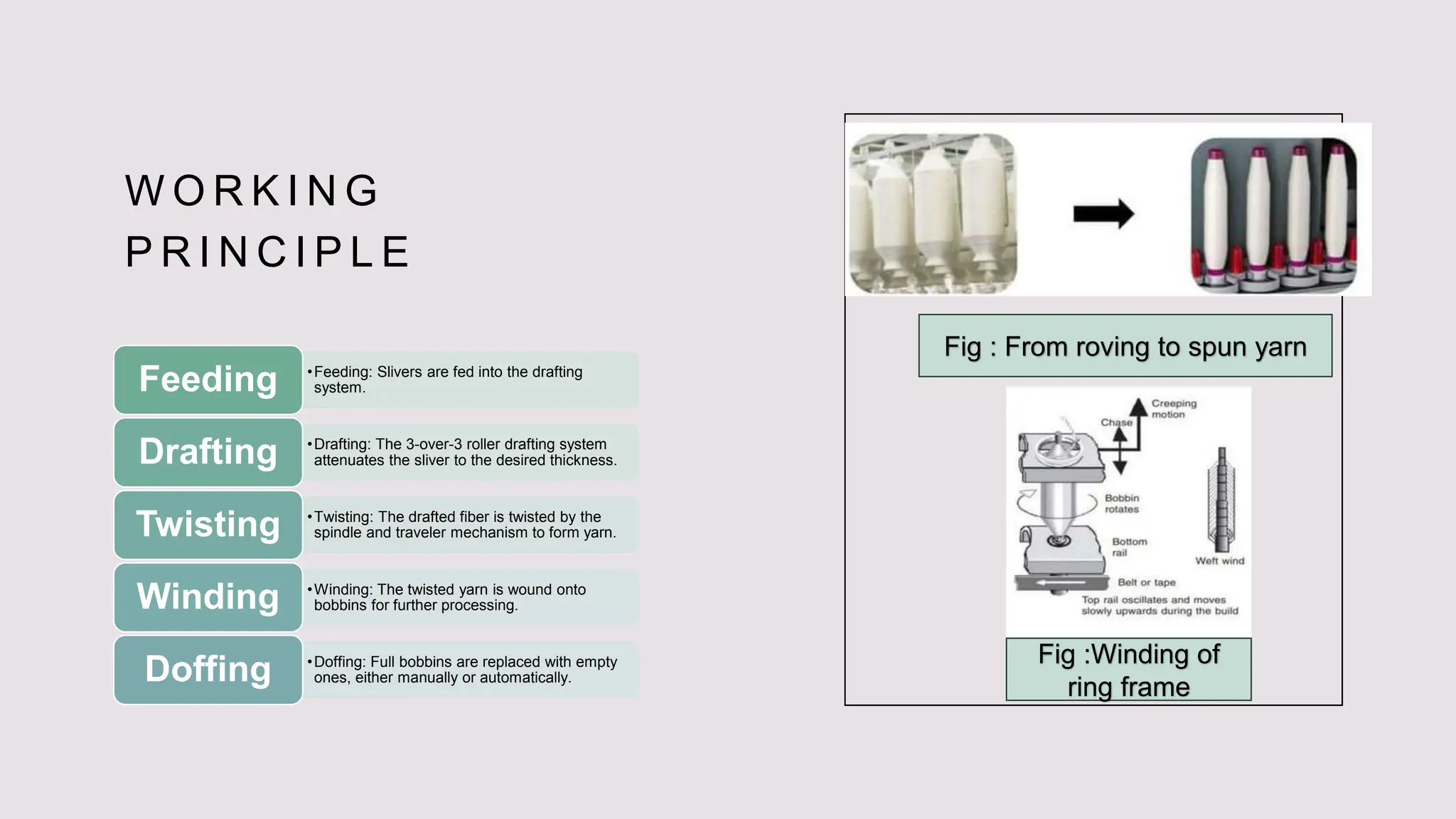 WORKING PRINCIPLE

Feeding
•Feeding: Slivers are fed into the drafting system.

Drafting
•Drafting: The 3-over-3 roller drafting system attenuates the sliver to the desired thickness.

Twisting
•Twisting: The drafted fiber is twisted by the spindle and traveler mechanism to form yarn.

Winding
•Winding: The twisted yarn is wound onto bobbins for further processing.

Doffing
•Doffing: Full bobbins are replaced with empty ones, either manually or automatically.

Fig : From roving to spun yarn

Creeping motion
Chase
Bobbin rotates
Bottom rail
Weft wind
Belt or tape
Top rail oscillates and moves slowly upwards during the build

Fig :Winding of ring frame