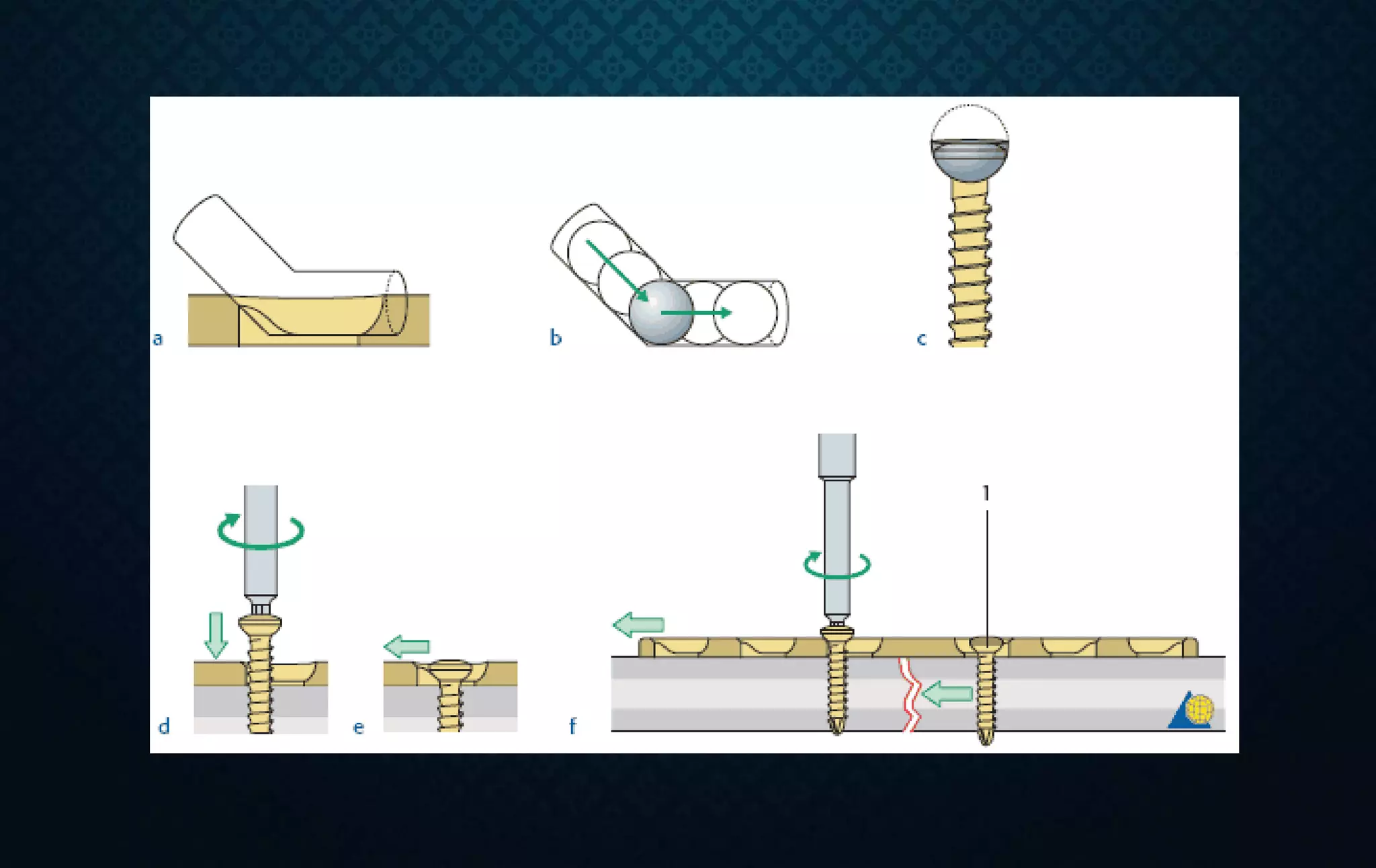 a
b
c
d
e
f
1