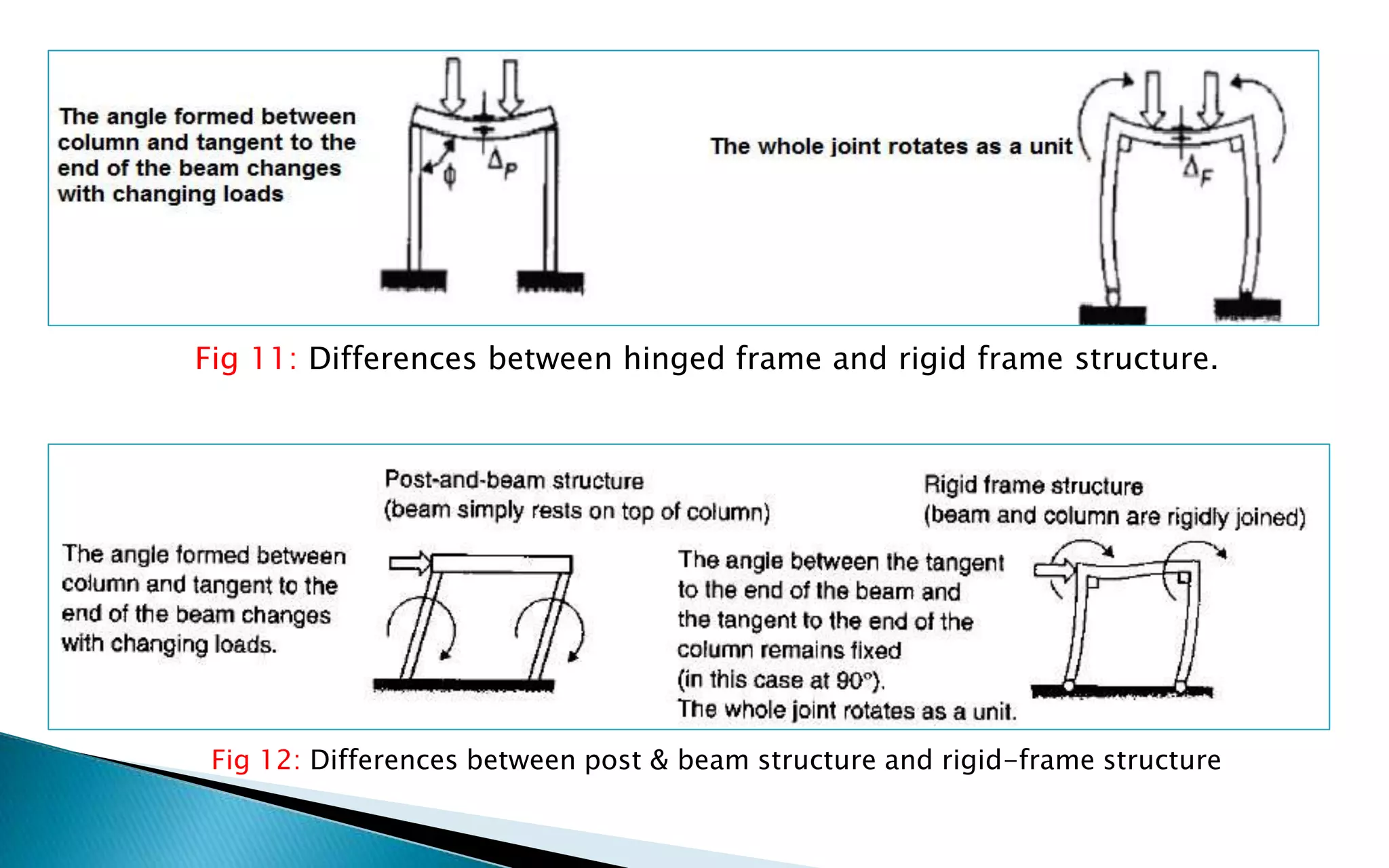 The angle formed between column and tangent to the end of the beam changes with changing loads

$\phi$

$\Delta_P$

The whole joint rotates as a unit

$\Delta_F$

Fig 11: Differences between hinged frame and rigid frame structure.

Post-and-beam structure
(beam simply rests on top of column)

Rigid frame structure
(beam and column are rigidly joined)

The angle formed between column and tangent to the end of the beam changes with changing loads.

The angle between the tangent to the end of the beam and the tangent to the end of the column remains fixed (in this case at 90°). The whole joint rotates as a unit.

Fig 12: Differences between post & beam structure and rigid-frame structure