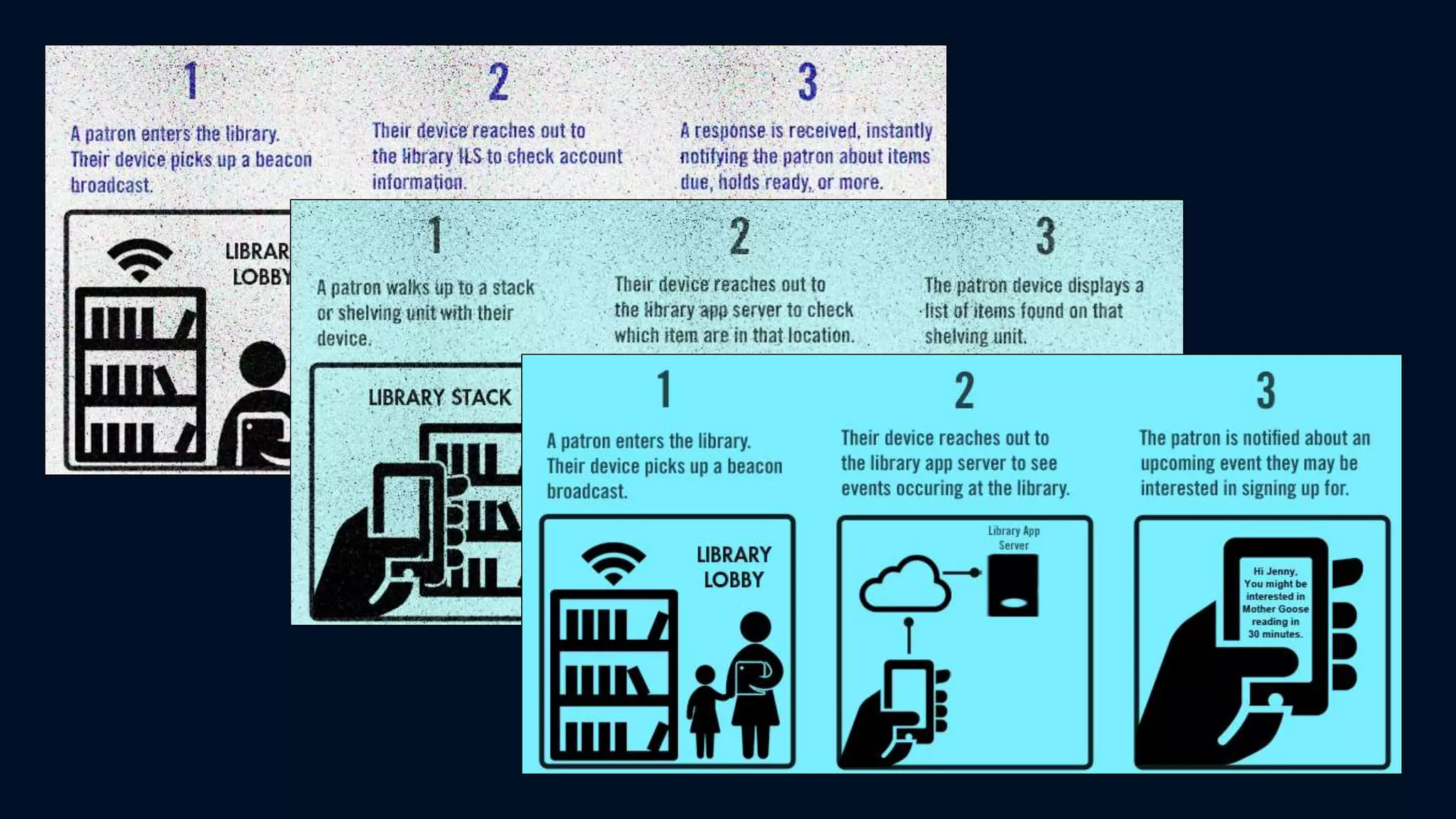 1

A patron enters the library. Their device picks up a beacon broadcast.

2

Their device reaches out to the library ILS to check account information.

3

A response is received, instantly notifying the patron about items due, holds ready, or more.

LIBRAR
LOBBY

1

A patron walks up to a stack or shelving unit with their device.

2

Their device reaches out to the library app server to check which item are in that location.

3

The patron device displays a list of items found on that shelving unit.

LIBRARY STACK

1

A patron enters the library. Their device picks up a beacon broadcast.

2

Their device reaches out to the library app server to see events occuring at the library.

3

The patron is notified about an upcoming event they may be interested in signing up for.

LIBRARY LOBBY

Library App Server

Hi Jenny, You might be interested in Mother Goose reading in 30 minutes.